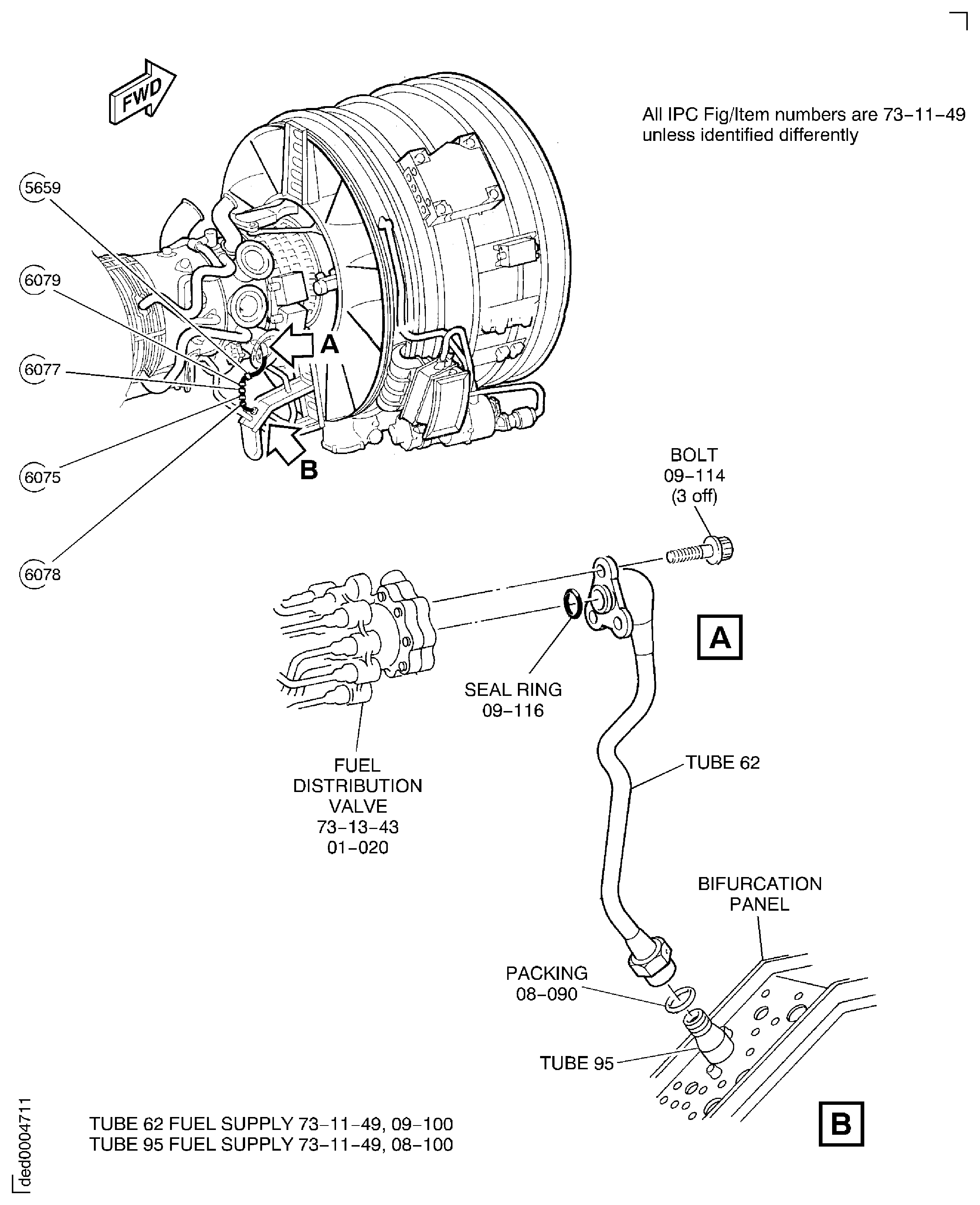 FWD

All IPC Fig/Item numbers are 73−11−49 unless identified differently

5659

6079

6077

6075

6078

A

B

BOLT
09−114
(3 off)

A

SEAL RING
09−116

FUEL
DISTRIBUTION
VALVE
73−13−43
01−020

TUBE 62

BIFURCATION
PANEL

PACKING
08−090

TUBE 95

B

TUBE 62 FUEL SUPPLY 73−11−49, 09−100
TUBE 95 FUEL SUPPLY 73−11−49, 08−100

ded0004711