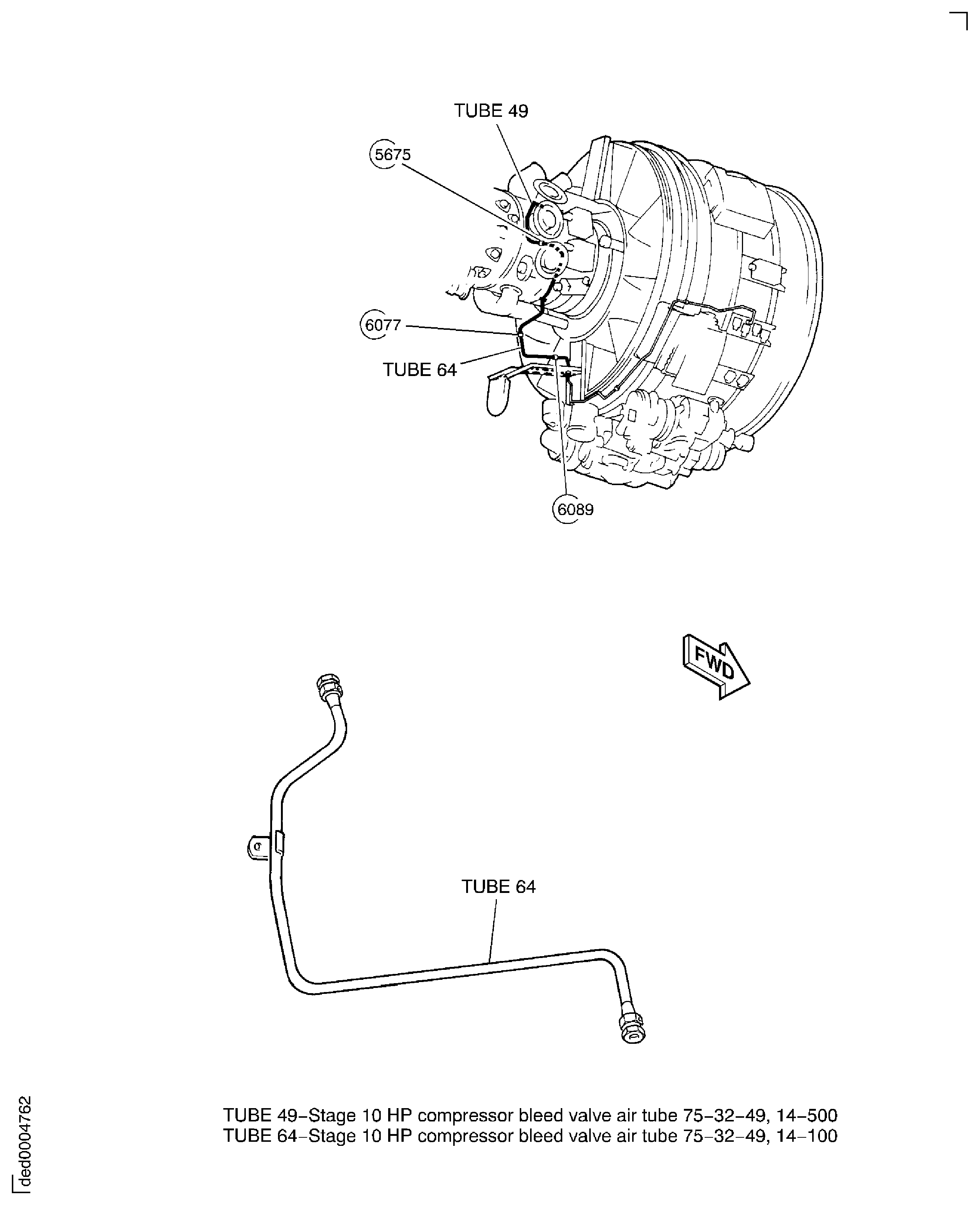 TUBE 49

5675

6077

TUBE 64

6089

FWD

TUBE 64

TUBE 49–Stage 10 HP compressor bleed valve air tube 75–32–49, 14–500
TUBE 64–Stage 10 HP compressor bleed valve air tube 75–32–49, 14–100

ded0004762