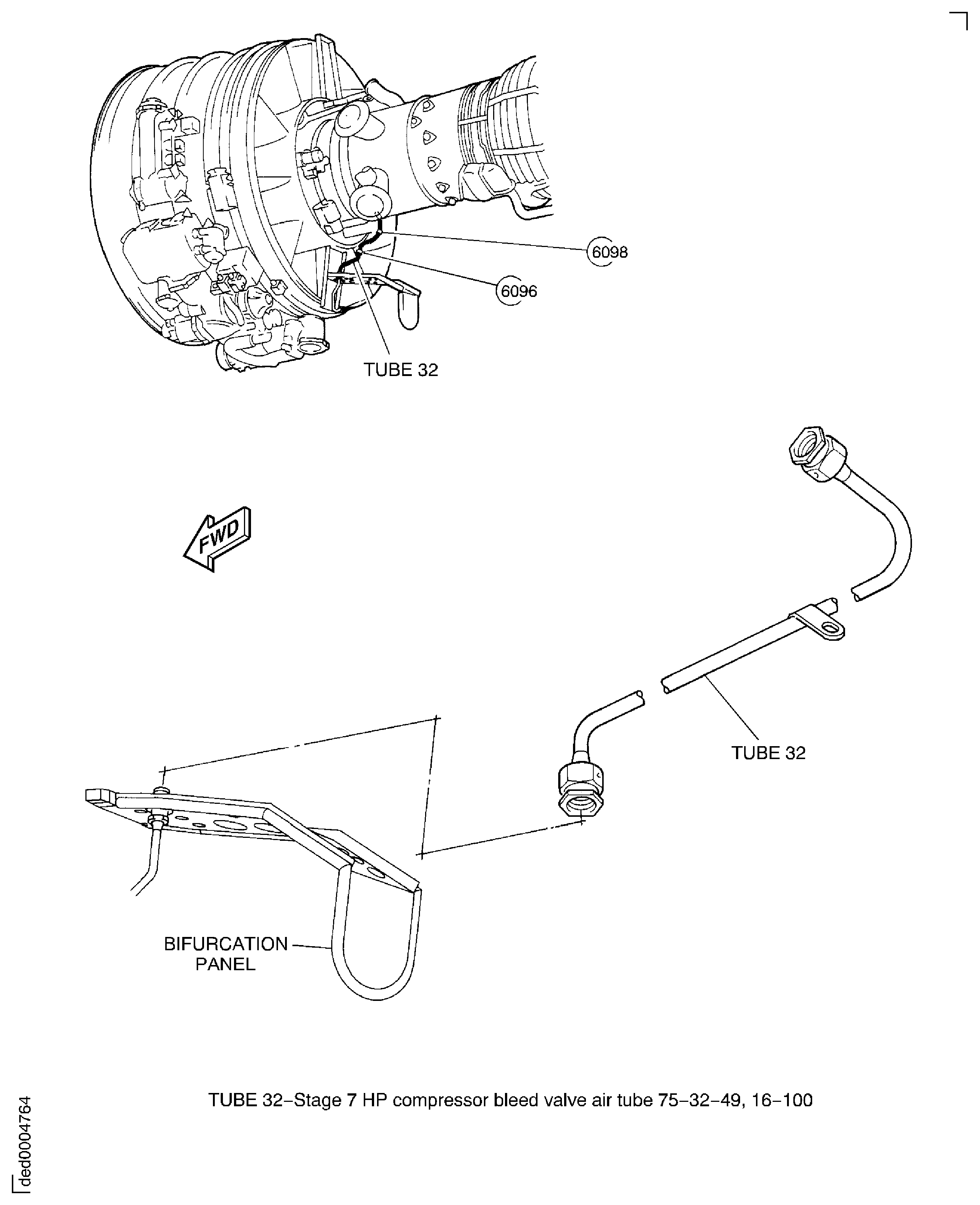 6098

6096

TUBE 32

FWD

TUBE 32

BIFURCATION PANEL

TUBE 32–Stage 7 HP compressor bleed valve air tube 75–32–49, 16–100

ded0004764