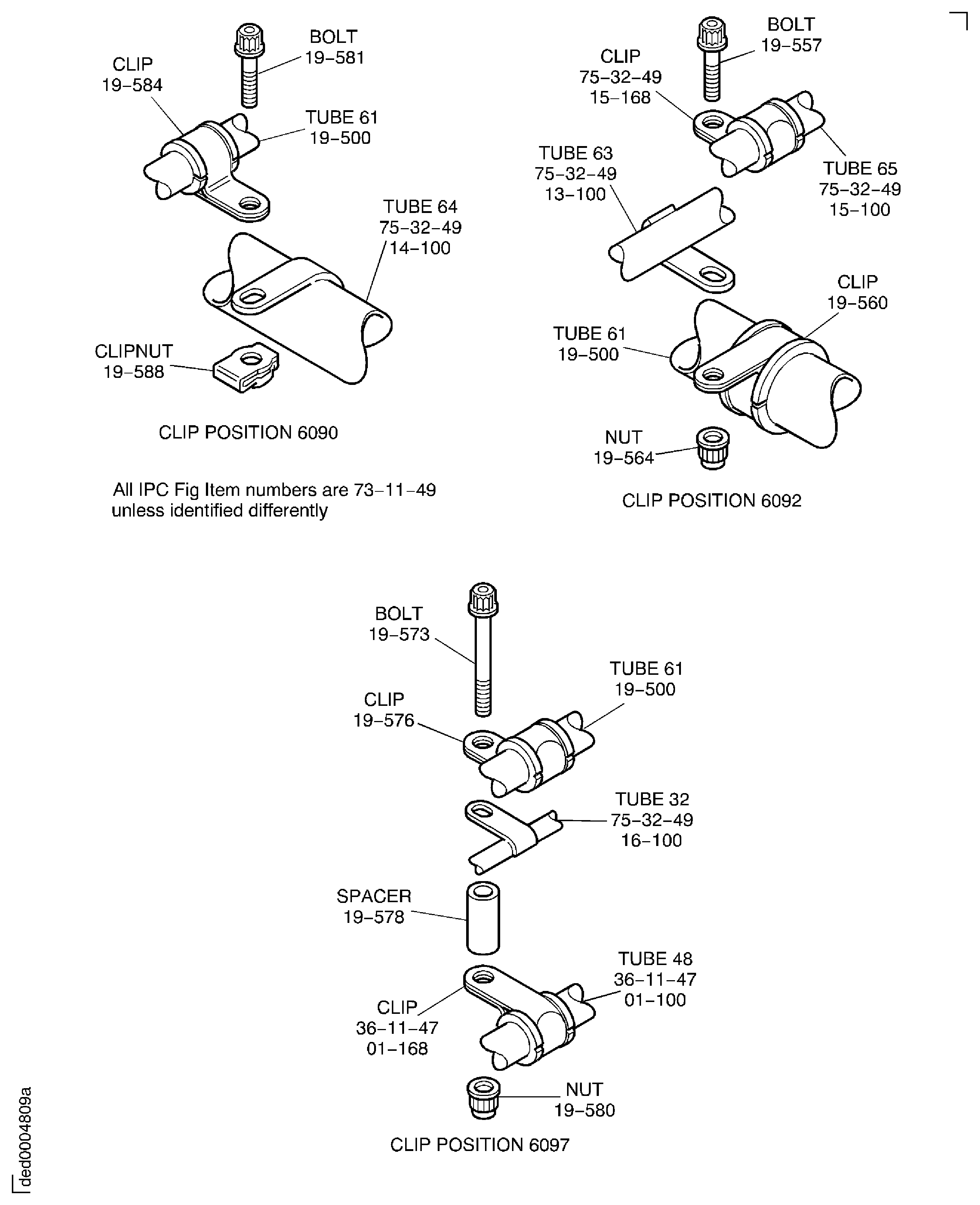 BOLT
19–581

CLIP
19–584

TUBE 61
19–500

TUBE 64
75–32–49
14–100

CLIPNUT
19–588

CLIP POSITION 6090

All IPC Fig Item numbers are 73–11–49
unless identified differently

BOLT
19–557

CLIP
75–32–49
15–168

TUBE 63
75–32–49
13–100

TUBE 65
75–32–49
15–100

CLIP
19–560

TUBE 61
19–500

NUT
19–564

CLIP POSITION 6092

BOLT
19–573

TUBE 61
19–500

CLIP
19–576

TUBE 32
75–32–49
16–100

SPACER
19–578

TUBE 48
36–11–47
01–100

CLIP
36–11–47
01–168

NUT
19–580

CLIP POSITION 6097

ded0004809a