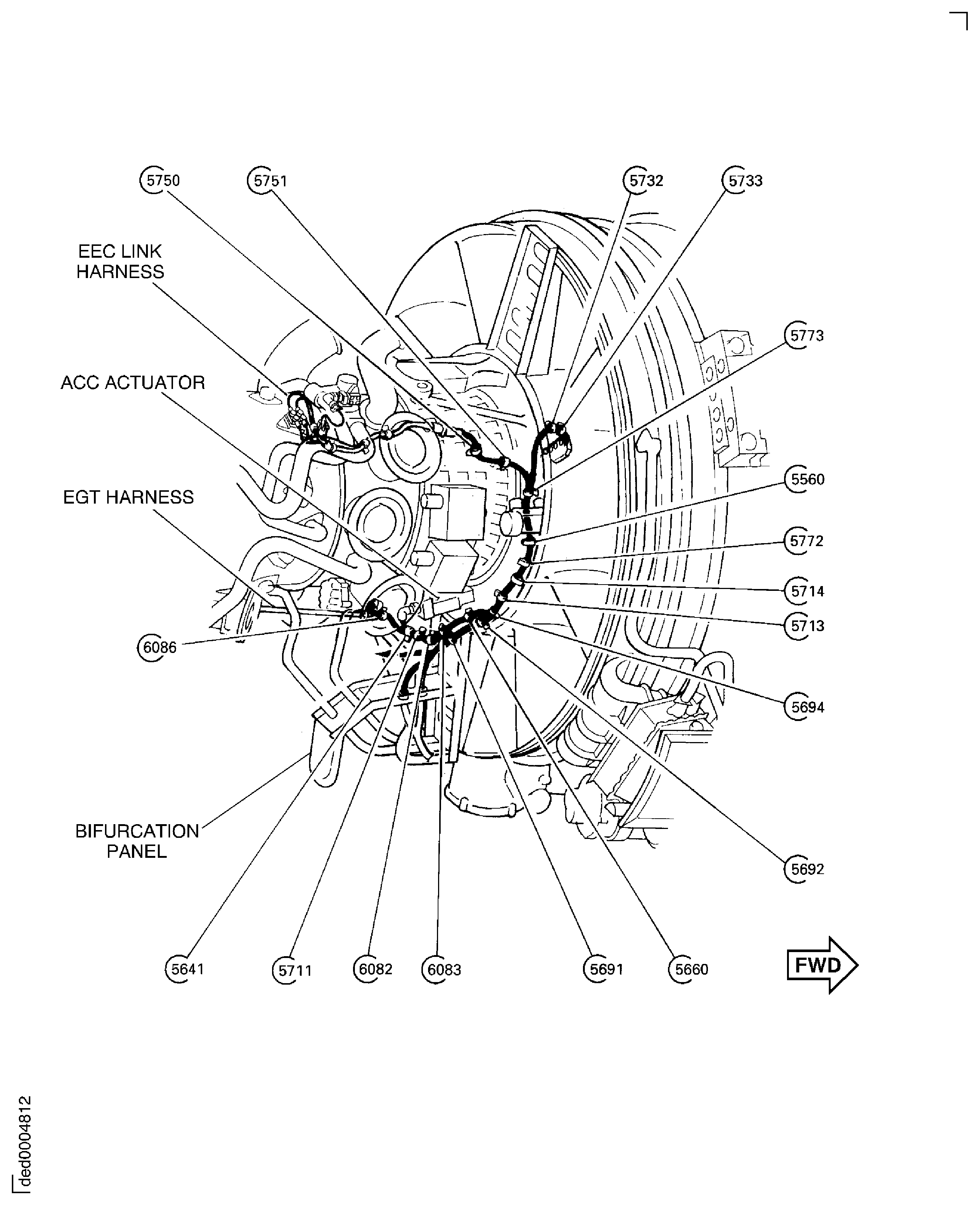 5750

5751

5732

5733

EEC LINK HARNESS

5773

ACC ACTUATOR

5560

EGT HARNESS

5772

5714

5713

6086

5694

BIFURCATION PANEL

5692

5641

5711

6082

6083

5691

5660

FWD

ded0004812