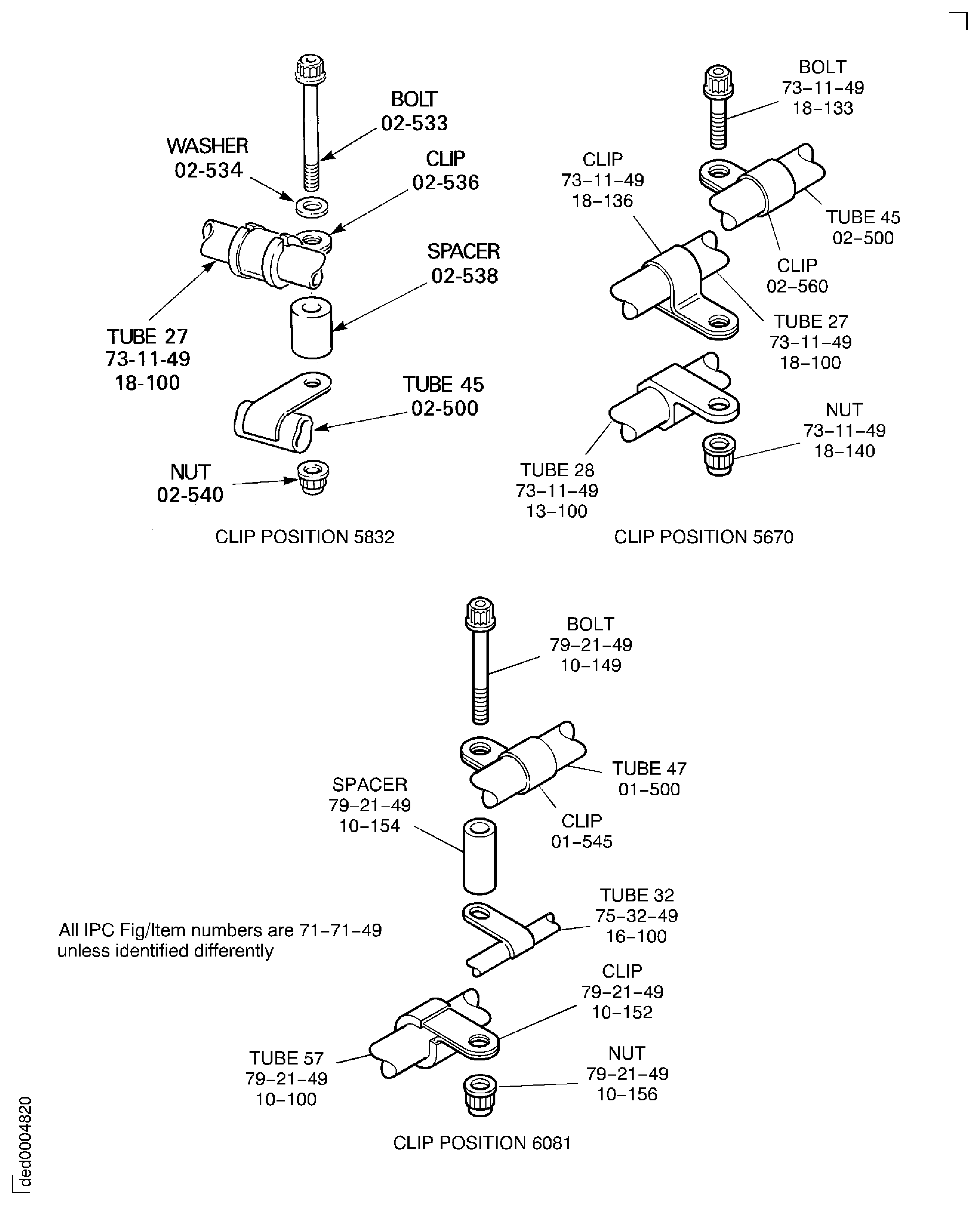 BOLT
02-533

WASHER
02-534

CLIP
02-536

SPACER
02-538

TUBE 27
73-11-49
18-100

TUBE 45
02-500

NUT
02-540

CLIP POSITION 5832

BOLT
73–11–49
18–133

CLIP
73–11–49
18–136

TUBE 45
02–500

CLIP
02–560

TUBE 27
73–11–49
18–100

NUT
73–11–49
18–140

TUBE 28
73–11–49
13–100

CLIP POSITION 5670

BOLT
79–21–49
10–149

TUBE 47
01–500

SPACER
79–21–49
10–154

CLIP
01–545

TUBE 32
75–32–49
16–100

All IPC Fig/Item numbers are 71–71–49 unless identified differently

CLIP
79–21–49
10–152

TUBE 57
79–21–49
10–100

NUT
79–21–49
10–156

CLIP POSITION 6081

ded0004820