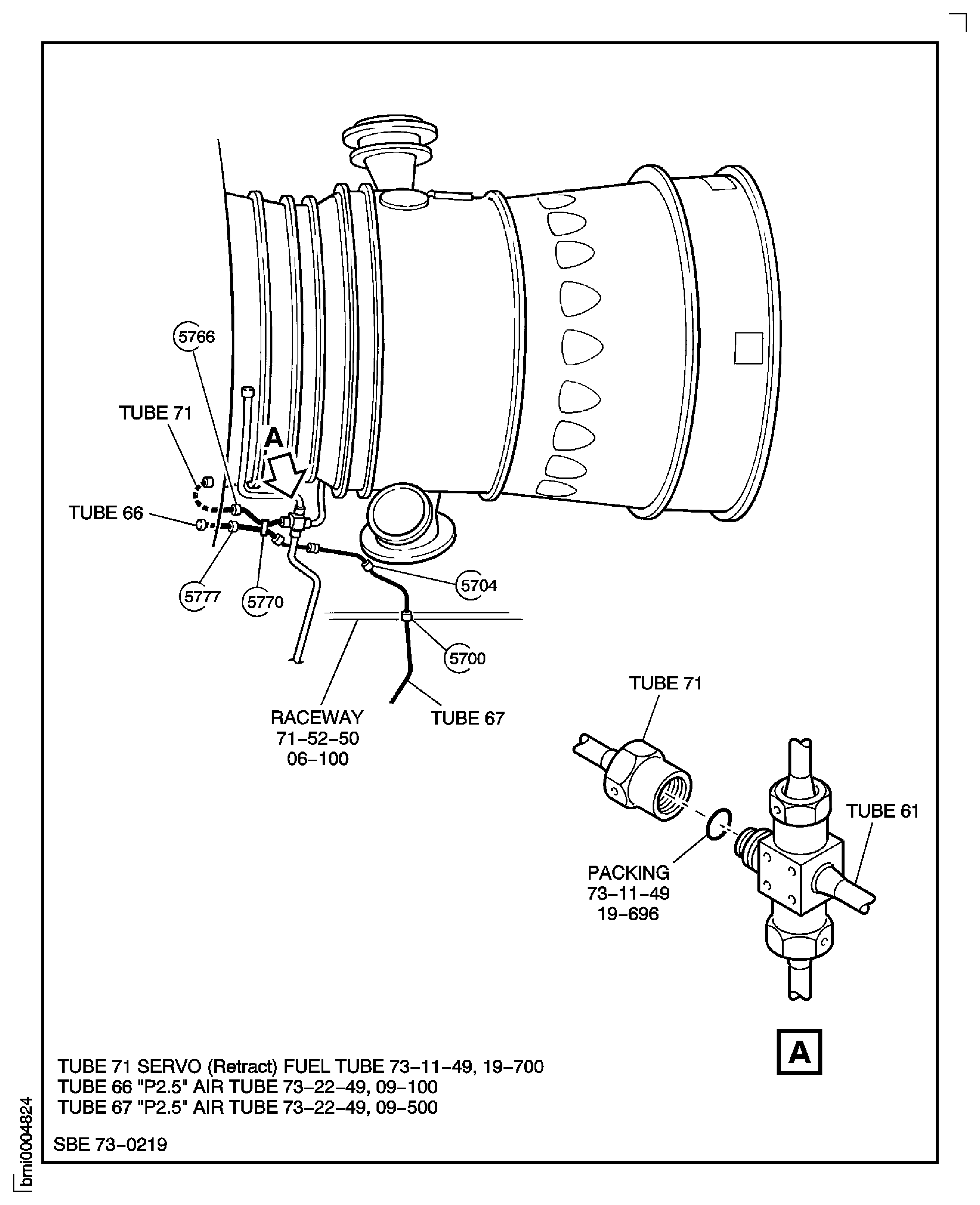 5766

TUBE 71

A

TUBE 66

5777

5770

5704

5700

RACEWAY 71–52–50 06–100

TUBE 67

TUBE 71

TUBE 61

PACKING 73–11–49 19–696

A

TUBE 71 SERVO (Retract) FUEL TUBE 73–11–49, 19–700
TUBE 66 "P2.5" AIR TUBE 73–22–49, 09–100
TUBE 67 "P2.5" AIR TUBE 73–22–49, 09–500

SBE 73–0219

bmi0004824