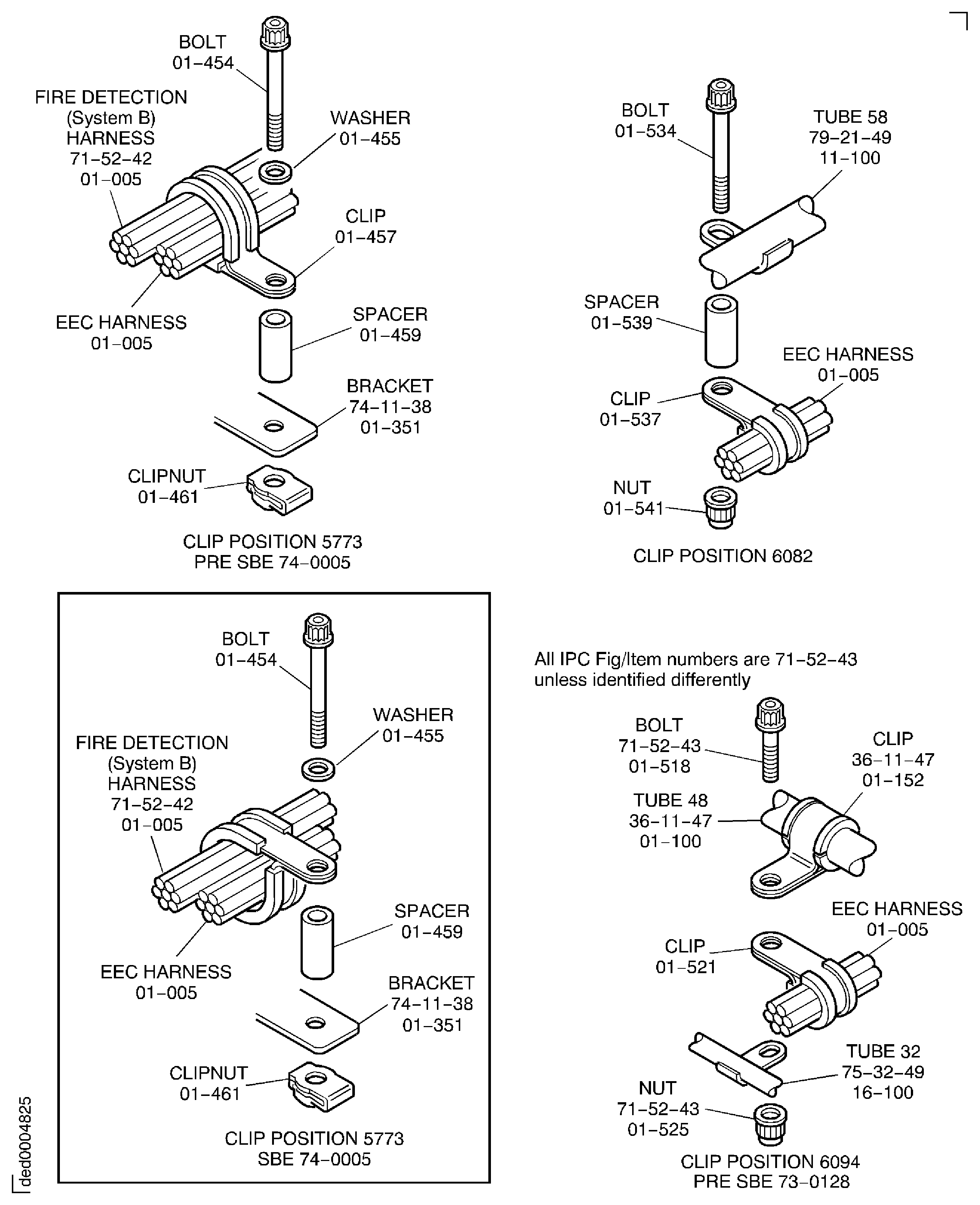 BOLT
01–454

FIRE DETECTION
(System B)
HARNESS
71–52–42
01–005

WASHER
01–455

CLIP
01–457

EEC HARNESS
01–005

SPACER
01–459

BRACKET
74–11–38
01–351

CLIPNUT
01–461

CLIP POSITION 5773
PRE SBE 74–0005

BOLT
01–534

TUBE 58
79–21–49
11–100

SPACER
01–539

EEC HARNESS
01–005

CLIP
01–537

NUT
01–541

CLIP POSITION 6082

BOLT
01–454

WASHER
01–455

FIRE DETECTION
(System B)
HARNESS
71–52–42
01–005

SPACER
01–459

EEC HARNESS
01–005

BRACKET
74–11–38
01–351

CLIPNUT
01–461

CLIP POSITION 5773
SBE 74–0005

All IPC Fig/Item numbers are 71–52–43
unless identified differently

BOLT
71–52–43
01–518

CLIP
36–11–47
01–152

TUBE 48
36–11–47
01–100

EEC HARNESS
01–005

CLIP
01–521

TUBE 32
75–32–49
16–100

NUT
71–52–43
01–525

CLIP POSITION 6094
PRE SBE 73–0128

ded0004825