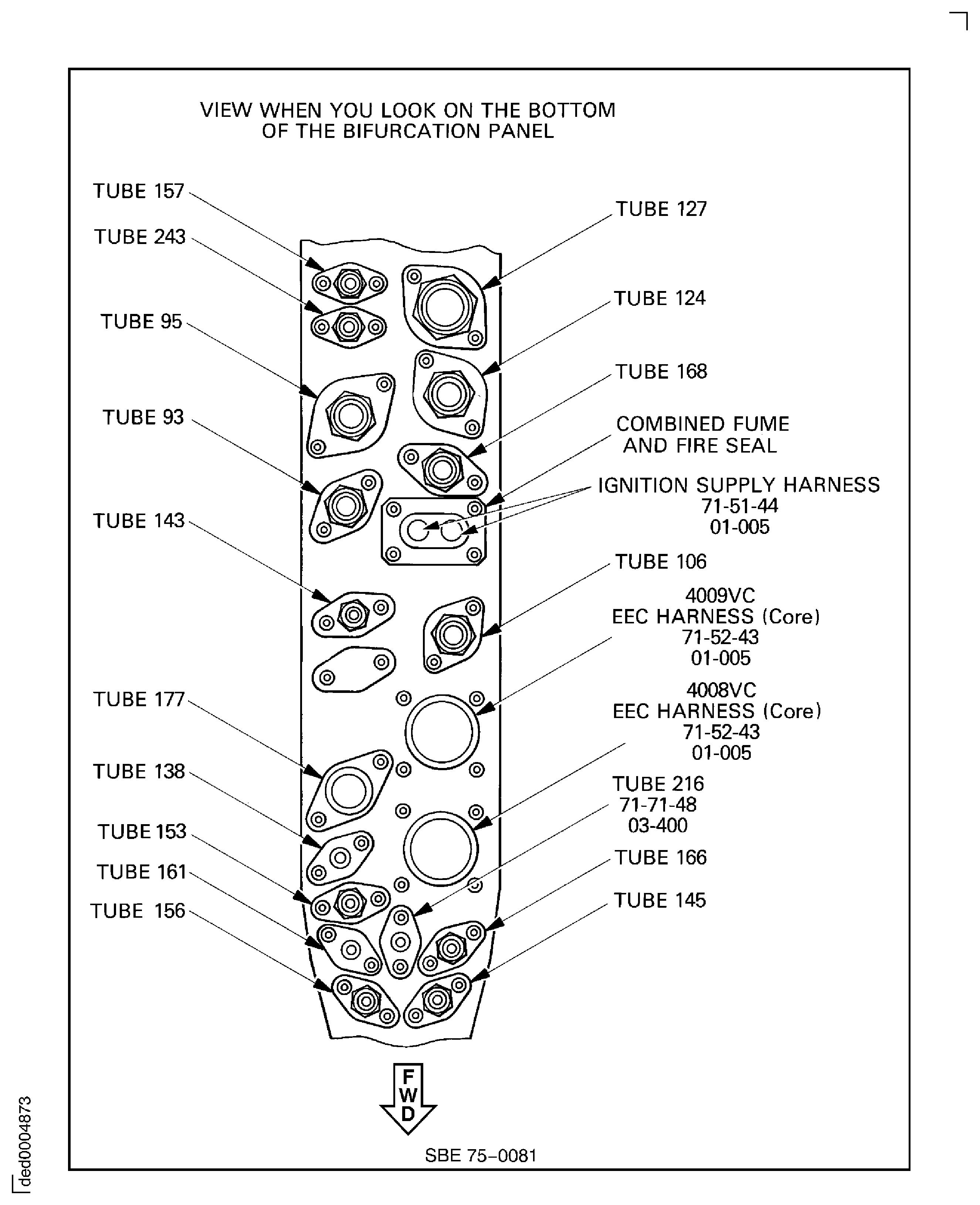 VIEW WHEN YOU LOOK ON THE BOTTOM OF THE BIFURCATION PANEL

TUBE 157

TUBE 243

TUBE 95

TUBE 93

TUBE 143

TUBE 177

TUBE 138

TUBE 153

TUBE 161

TUBE 156

TUBE 127

TUBE 124

TUBE 168

COMBINED FUME AND FIRE SEAL

IGNITION SUPPLY HARNESS
71-51-44
01-005

TUBE 106

4009VC
EEC HARNESS (Core)
71-52-43
01-005

4008VC
EEC HARNESS (Core)
71-52-43
01-005

TUBE 216
71-71-48
03-400

TUBE 166

TUBE 145

F
W
D

SBE 75–0081

ded0004873