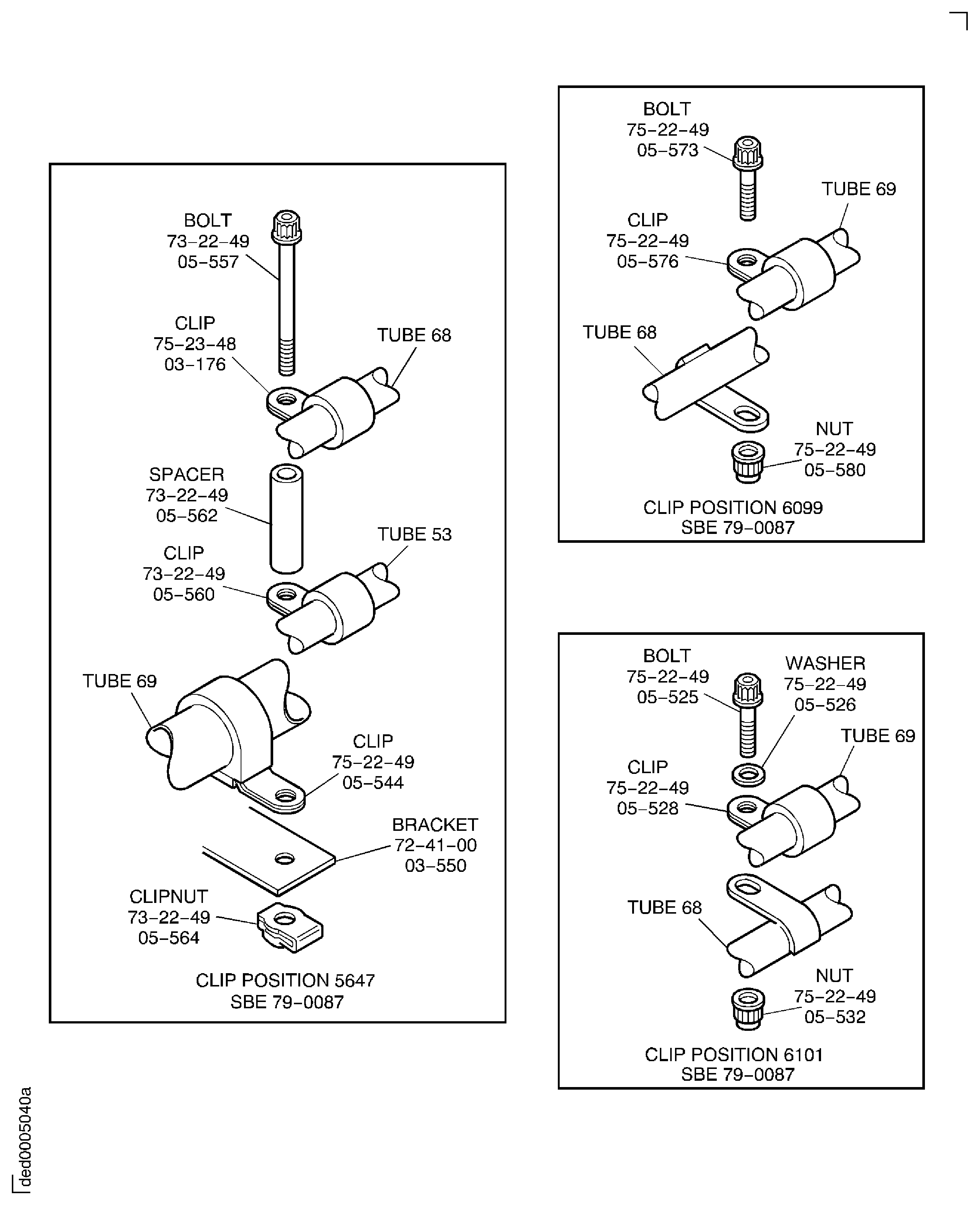 BOLT
73–22–49
05–557

CLIP
75–23–48
03–176

TUBE 68

SPACER
73–22–49
05–562

TUBE 53

CLIP
73–22–49
05–560

TUBE 69

CLIP
75–22–49
05–544

BRACKET
72–41–00
03–550

CLIPNUT
73–22–49
05–564

CLIP POSITION 5647
SBE 79–0087

BOLT
75–22–49
05–573

TUBE 69

CLIP
75–22–49
05–576

TUBE 68

NUT
75–22–49
05–580

CLIP POSITION 6099
SBE 79–0087

BOLT
75–22–49
05–525

WASHER
75–22–49
05–526

TUBE 69

CLIP
75–22–49
05–528

TUBE 68

NUT
75–22–49
05–532

CLIP POSITION 6101
SBE 79–0087

ded0005040a