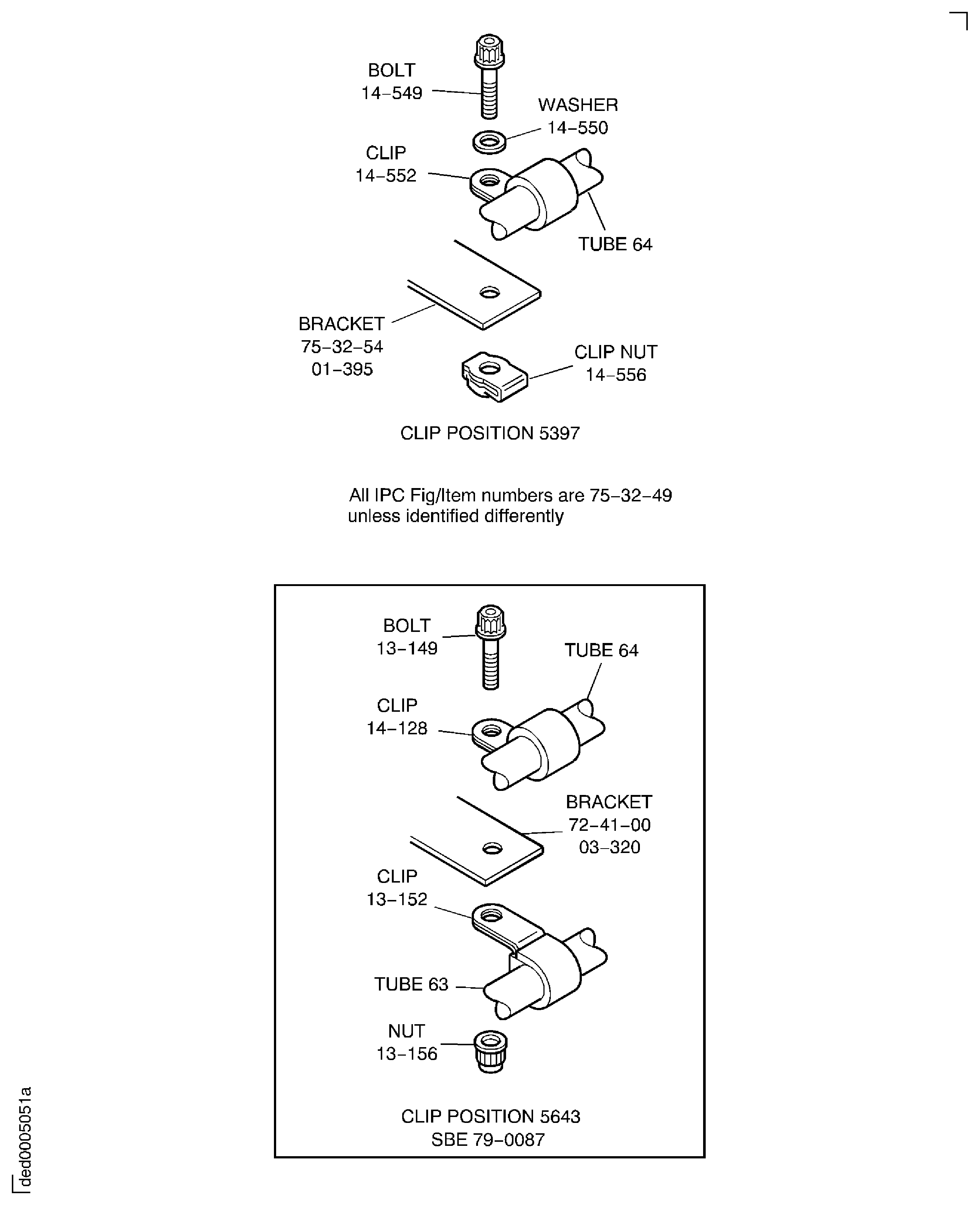 BOLT
14–549

WASHER
14–550

CLIP
14–552

TUBE 64

BRACKET
75–32–54
01–395

CLIP NUT
14–556

CLIP POSITION 5397

All IPC Fig/Item numbers are 75–32–49
unless identified differently

BOLT
13–149

TUBE 64

CLIP
14–128

BRACKET
72–41–00
03–320

CLIP
13–152

TUBE 63

NUT
13–156

CLIP POSITION 5643
SBE 79–0087

ded0005051a