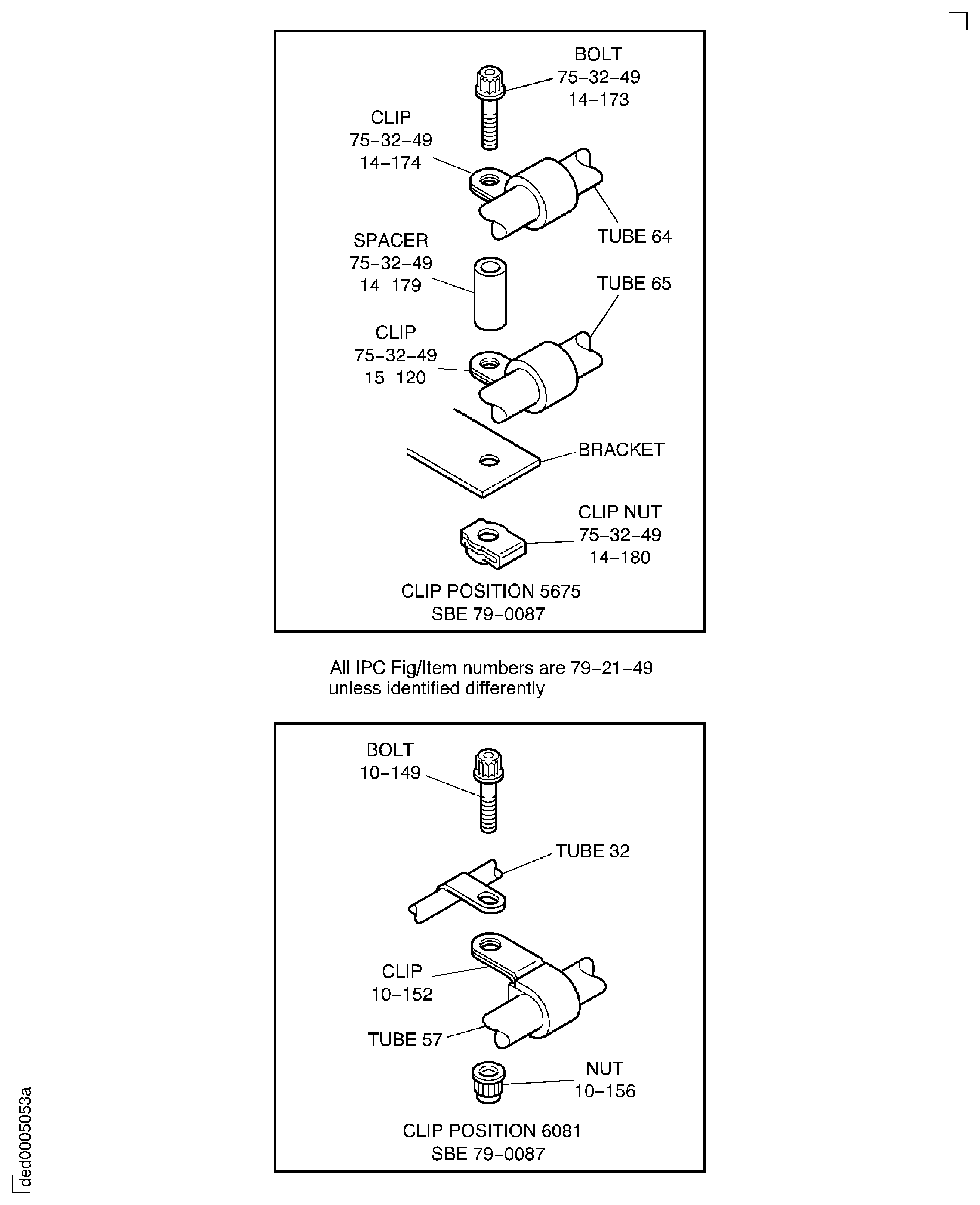 BOLT
75–32–49
14–173

CLIP
75–32–49
14–174

TUBE 64

SPACER
75–32–49
14–179

TUBE 65

CLIP
75–32–49
15–120

BRACKET

CLIP NUT
75–32–49
14–180

CLIP POSITION 5675
SBE 79–0087

All IPC Fig/Item numbers are 79–21–49
unless identified differently

BOLT
10–149

TUBE 32

CLIP
10–152

TUBE 57

NUT
10–156

CLIP POSITION 6081
SBE 79–0087

ded0005053a