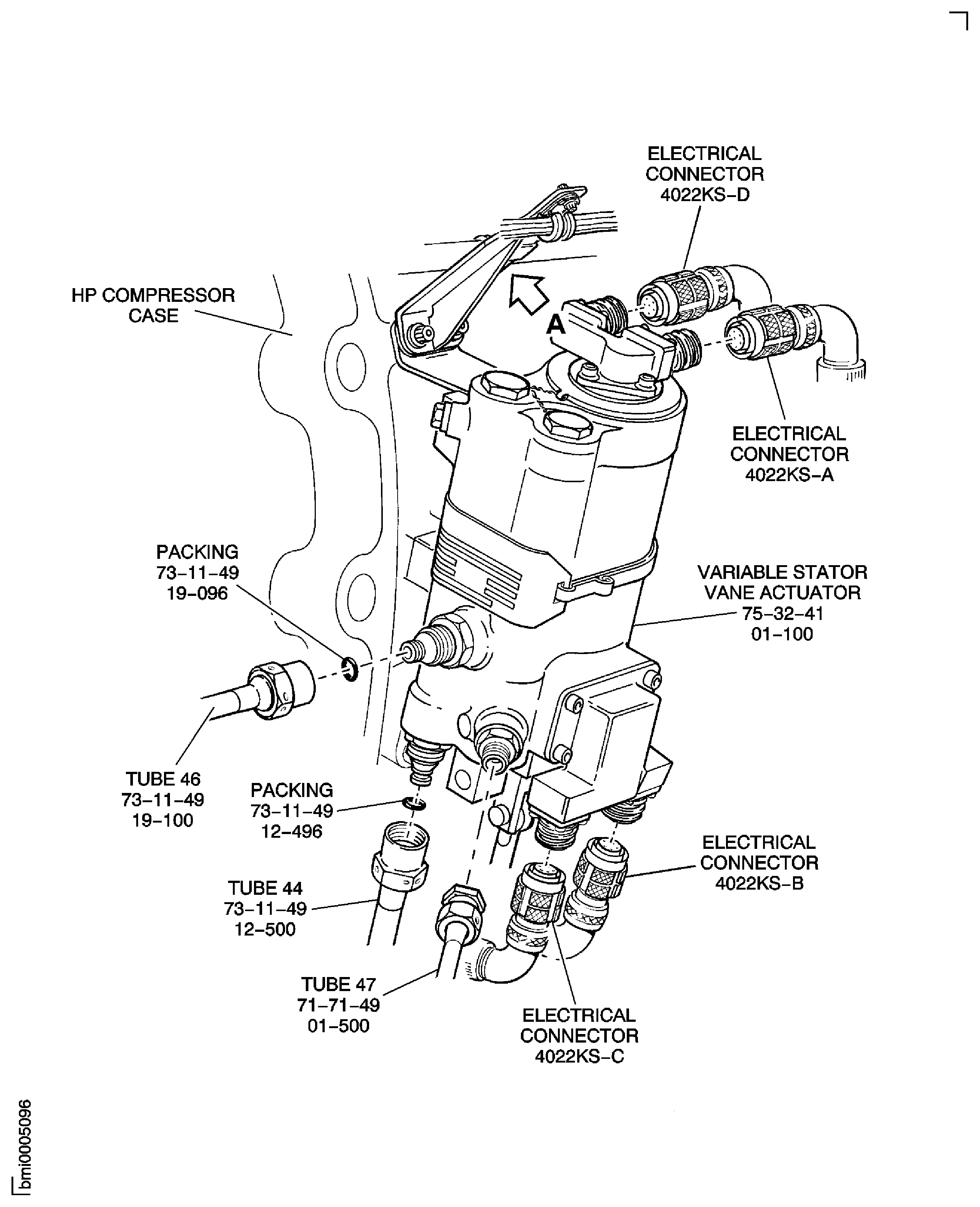 ELECTRICAL CONNECTOR 4022KS–D

HP COMPRESSOR CASE

A

ELECTRICAL CONNECTOR 4022KS–A

PACKING 73–11–49 19–096

VARIABLE STATOR VANE ACTUATOR 75–32–41 01–100

TUBE 46 73–11–49 19–100

PACKING 73–11–49 12–496

ELECTRICAL CONNECTOR 4022KS–B

TUBE 44 73–11–49 12–500

TUBE 47 71–71–49 01–500

ELECTRICAL CONNECTOR 4022KS–C

bmi0005096