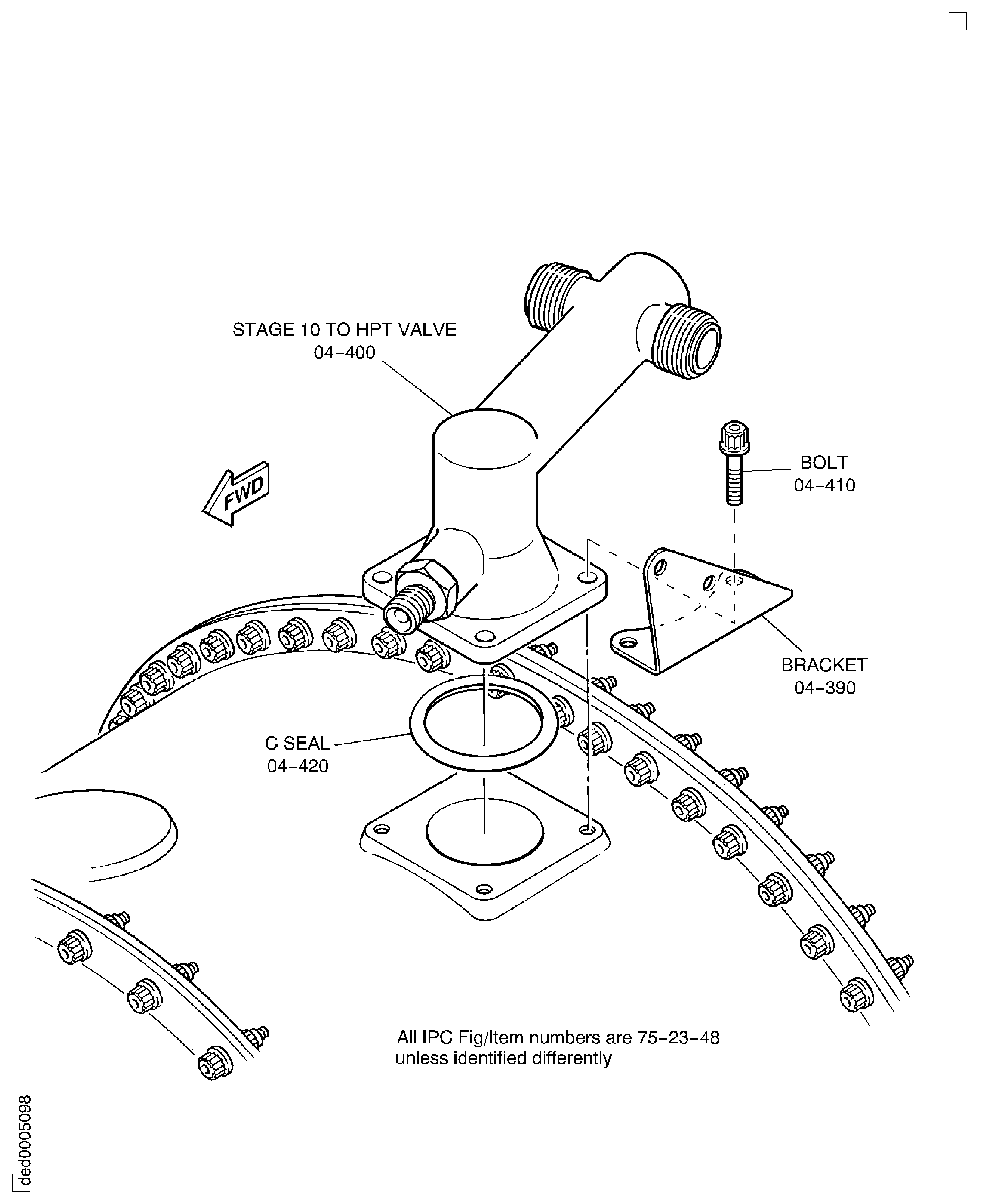 STAGE 10 TO HPT VALVE
04–400

FWD

BOLT
04–410

BRACKET
04–390

C SEAL
04–420

All IPC Fig/Item numbers are 75–23–48 unless identified differently

ded0005098