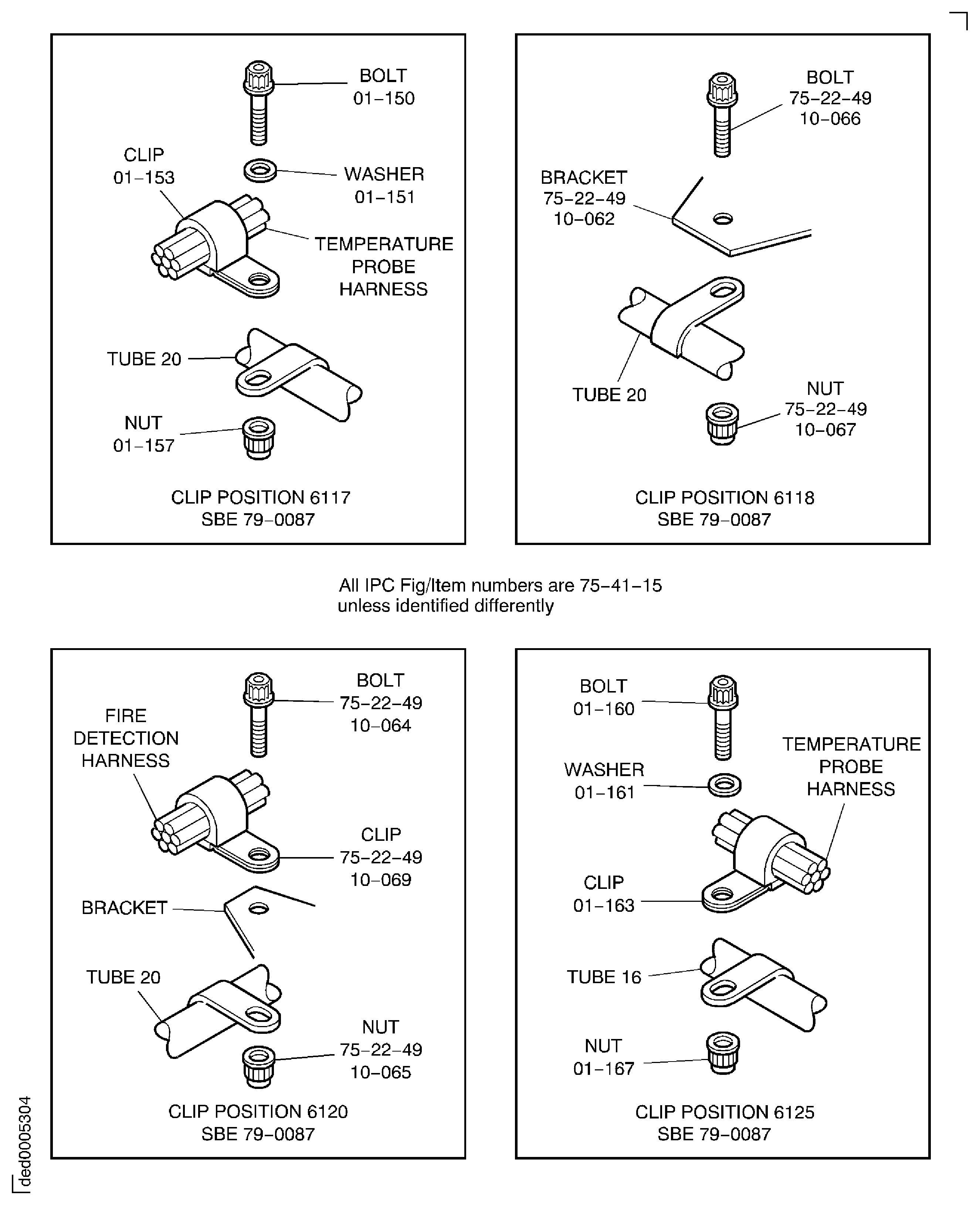 BOLT
01–150

CLIP
01–153

WASHER
01–151

TEMPERATURE
PROBE
HARNESS

TUBE 20

NUT
01–157

CLIP POSITION 6117
SBE 79–0087

BOLT
75–22–49
10–066

BRACKET
75–22–49
10–062

TUBE 20

NUT
75–22–49
10–067

CLIP POSITION 6118
SBE 79–0087

All IPC Fig/Item numbers are 75–41–15
unless identified differently

BOLT
75–22–49
10–064

FIRE
DETECTION
HARNESS

CLIP
75–22–49
10–069

BRACKET

TUBE 20

NUT
75–22–49
10–065

CLIP POSITION 6120
SBE 79–0087

BOLT
01–160

WASHER
01–161

TEMPERATURE
PROBE
HARNESS

CLIP
01–163

TUBE 16

NUT
01–167

CLIP POSITION 6125
SBE 79–0087

ded0005304