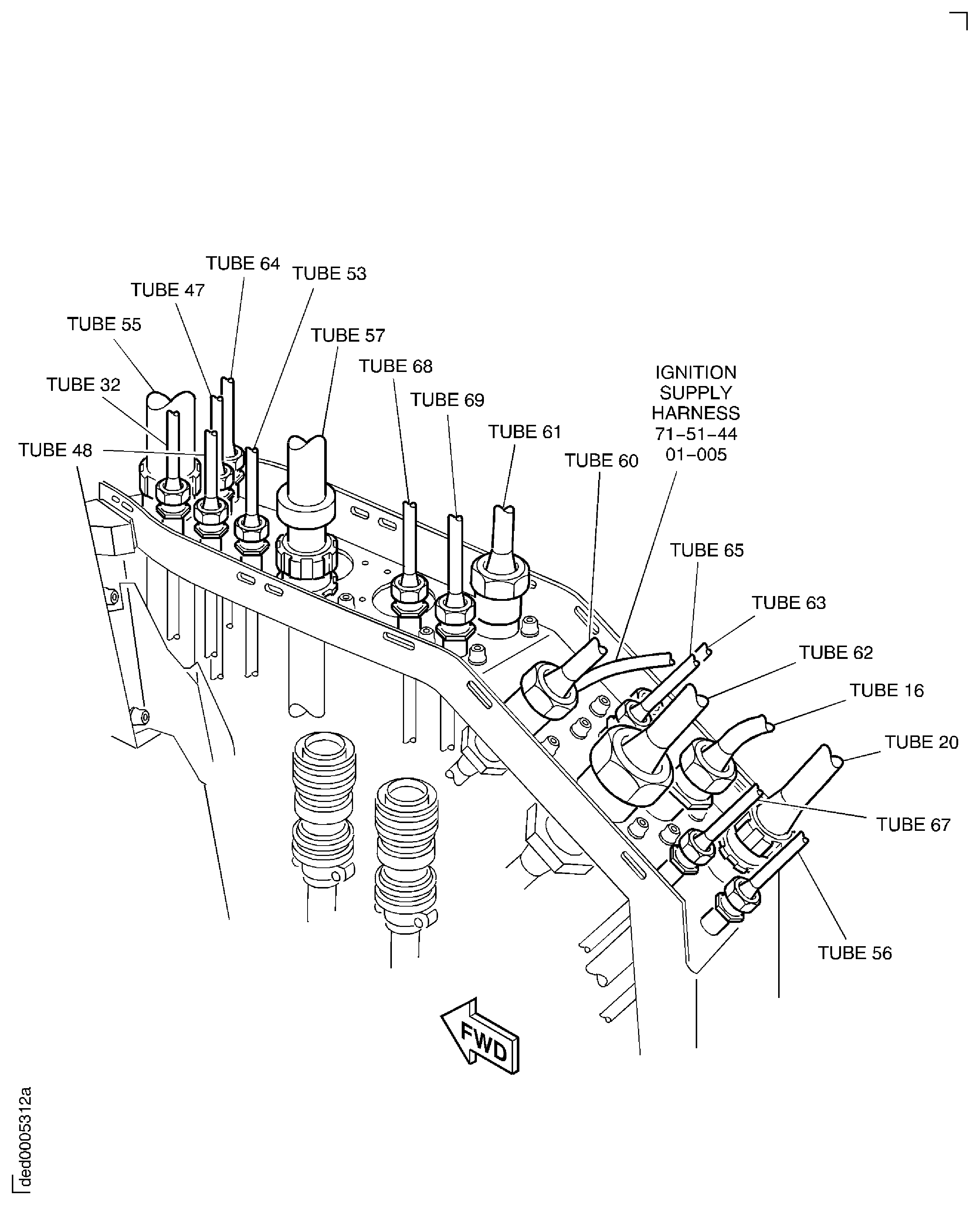 TUBE 64
TUBE 53
TUBE 47
TUBE 55
TUBE 57
TUBE 68
TUBE 32
TUBE 69
IGNITION SUPPLY HARNESS 71-51-44 01-005
TUBE 61
TUBE 48
TUBE 60
TUBE 65
TUBE 63
TUBE 62
TUBE 16
TUBE 20
TUBE 67
TUBE 56
FWD
ded0005312a