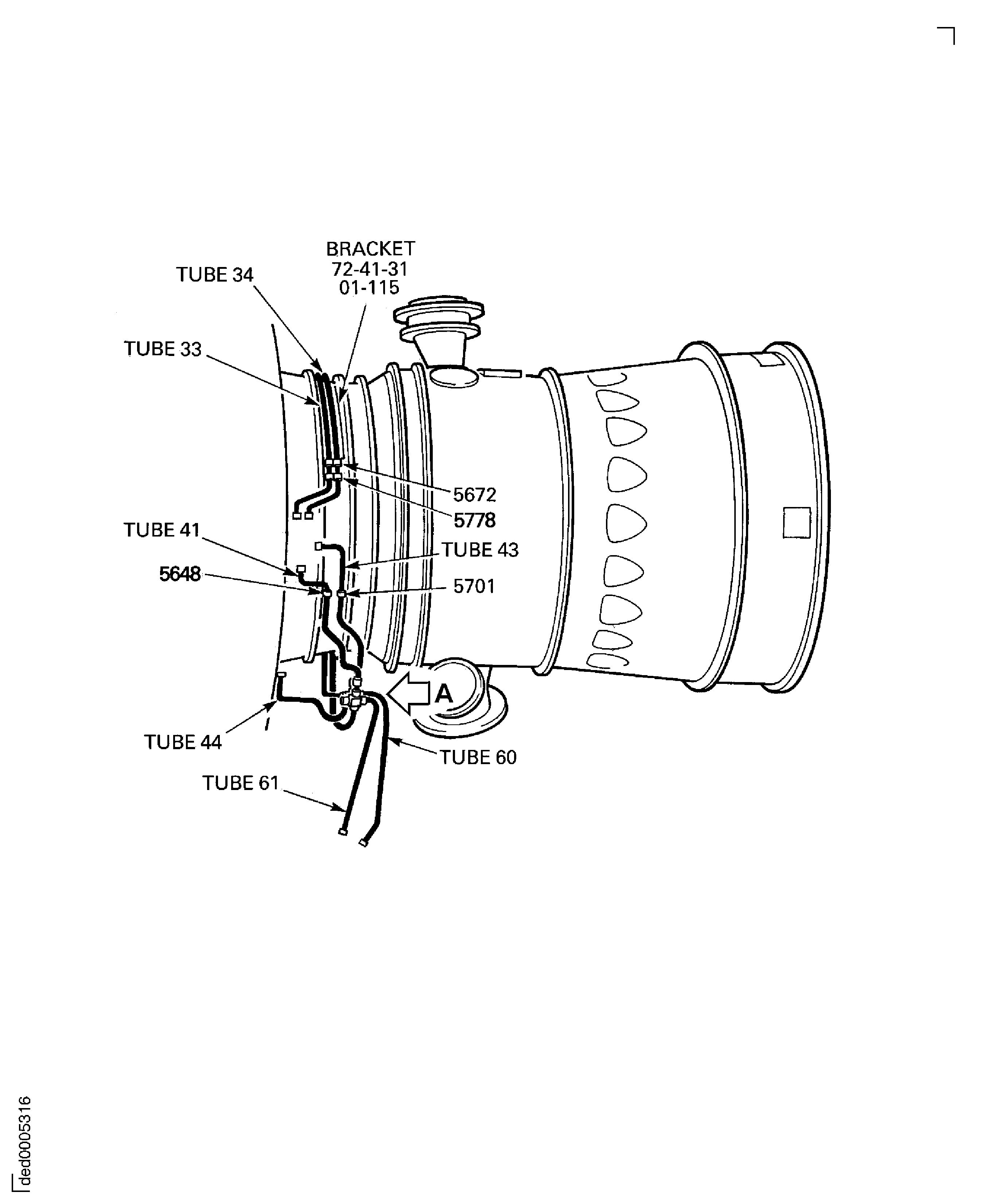 BRACKET
72-41-31
01-115

TUBE 34

TUBE 33

5672

5778

TUBE 41

TUBE 43

5648

5701

A

TUBE 44

TUBE 60

TUBE 61

ded0005316