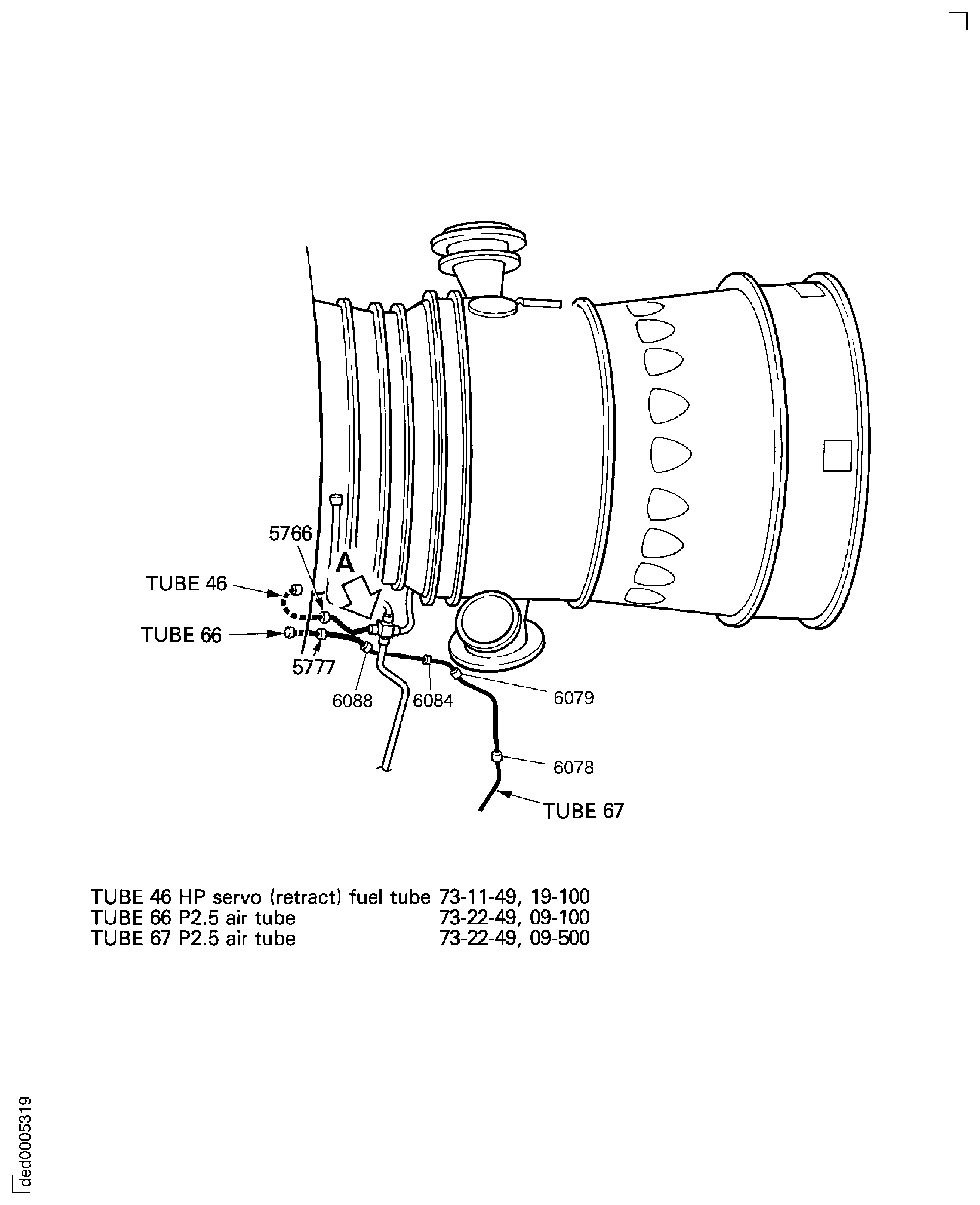 5766

A

TUBE 46

TUBE 66

5777

6088

6084

6079

6078

TUBE 67

TUBE 46 HP servo (retract) fuel tube 73-11-49, 19-100
TUBE 66 P2.5 air tube 73-22-49, 09-100
TUBE 67 P2.5 air tube 73-22-49, 09-500

ded0005319