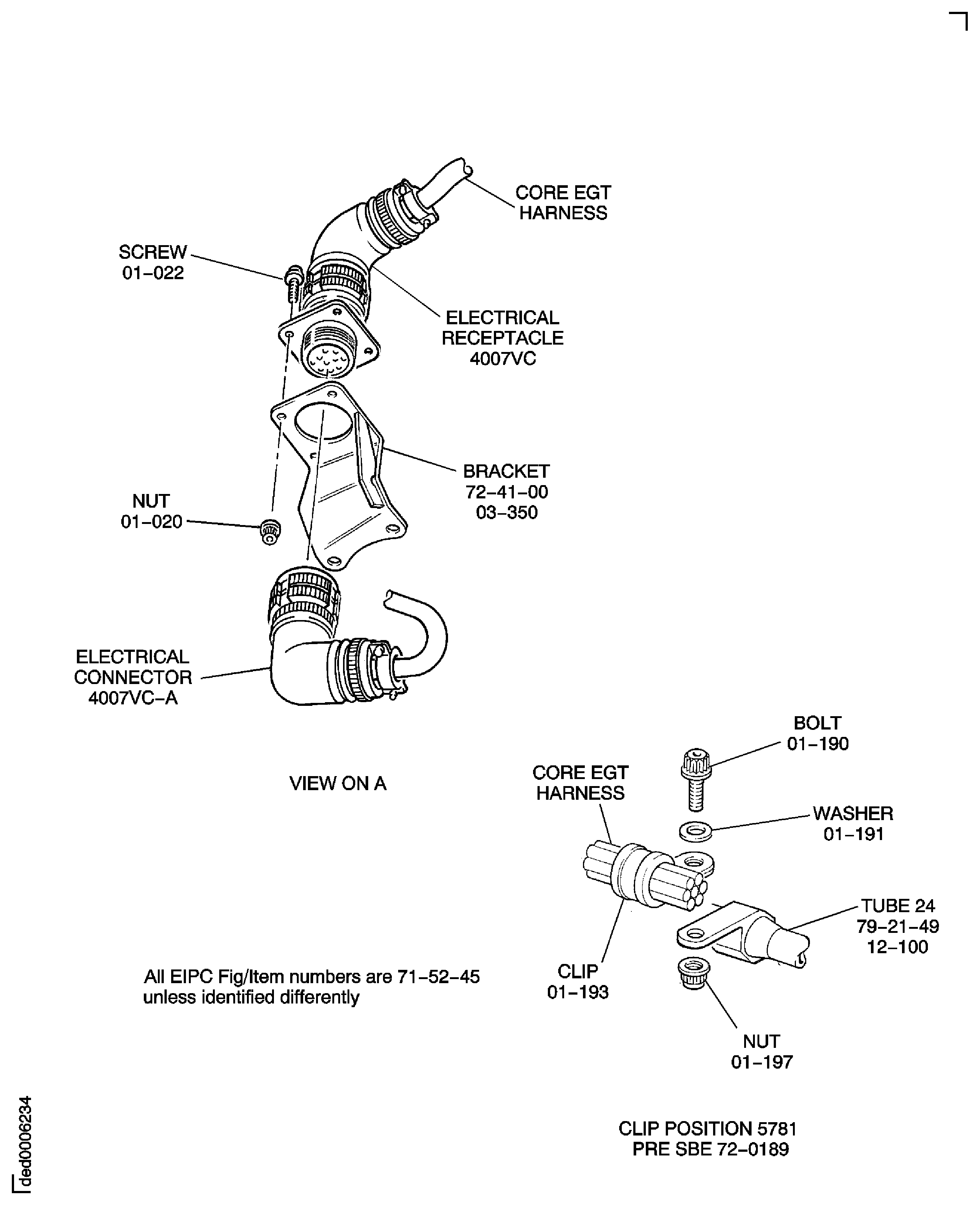 CORE EGT HARNESS

SCREW 01–022

ELECTRICAL RECEPTACLE 4007VC

BRACKET 72–41–00 03–350

NUT 01–020

ELECTRICAL CONNECTOR 4007VC–A

VIEW ON A

BOLT 01–190

CORE EGT HARNESS

WASHER 01–191

TUBE 24 79–21–49 12–100

CLIP 01–193

NUT 01–197

All EIPC Fig/Item numbers are 71–52–45 unless identified differently

CLIP POSITION 5781
PRE SBE 72–0189

ded0006234