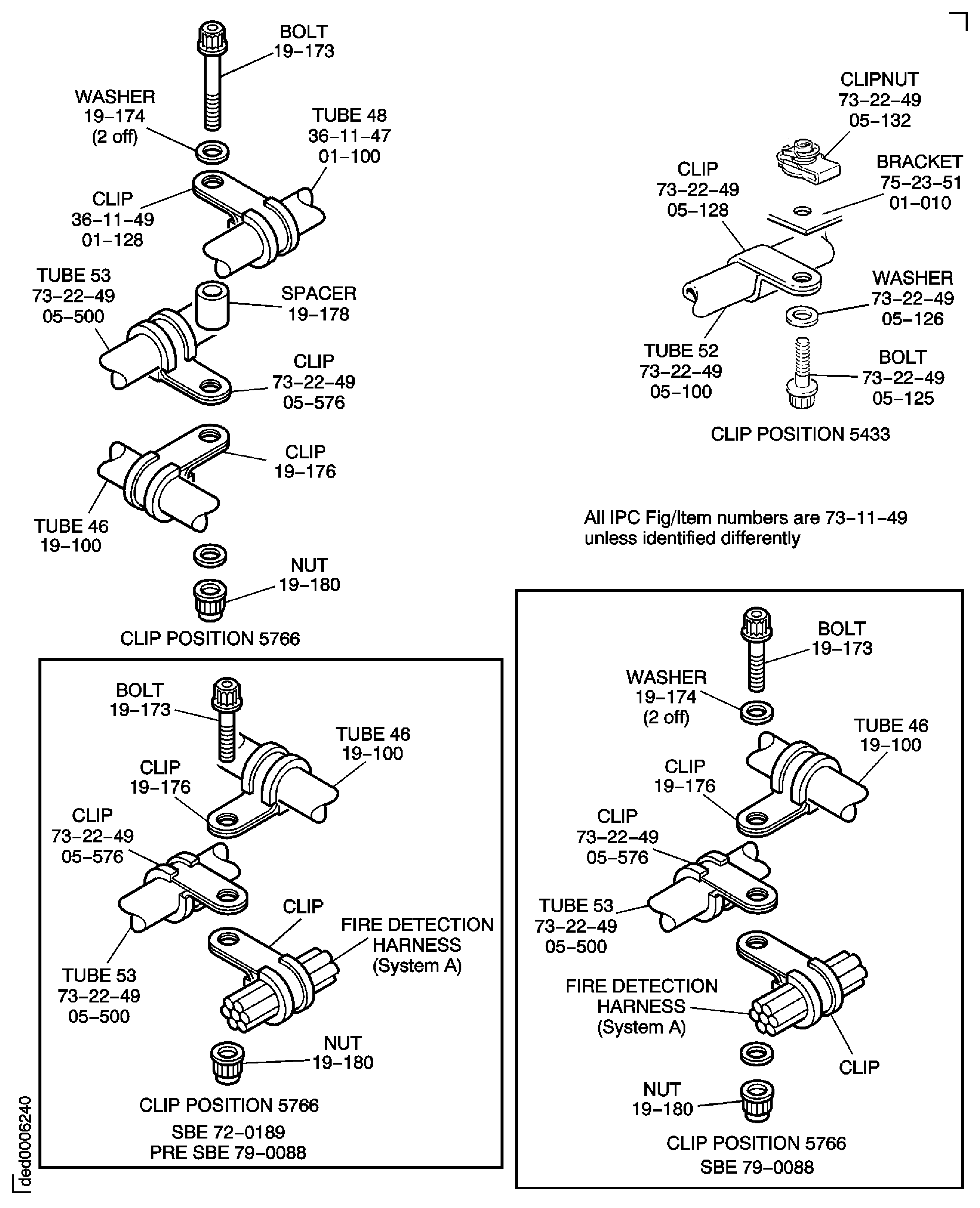 BOLT
19–173

WASHER
19–174
(2 off)

TUBE 48
36–11–47
01–100

CLIP
36–11–49
01–128

TUBE 53
73–22–49
05–500

SPACER
19–178

CLIP
73–22–49
05–576

CLIP
19–176

TUBE 46
19–100

NUT
19–180

CLIP POSITION 5766

CLIPNUT
73–22–49
05–132

CLIP
73–22–49
05–128

BRACKET
75–23–51
01–010

WASHER
73–22–49
05–126

TUBE 52
73–22–49
05–100

BOLT
73–22–49
05–125

CLIP POSITION 5433

All IPC Fig/Item numbers are 73–11–49
unless identified differently

BOLT
19–173

TUBE 46
19–100

CLIP
19–176

CLIP
73–22–49
05–576

CLIP

FIRE DETECTION
HARNESS
(System A)

TUBE 53
73–22–49
05–500

NUT
19–180

CLIP POSITION 5766
SBE 72–0189
PRE SBE 79–0088

BOLT
19–173

WASHER
19–174
(2 off)

TUBE 46
19–100

CLIP
19–176

CLIP
73–22–49
05–576

TUBE 53
73–22–49
05–500

FIRE DETECTION
HARNESS
(System A)

CLIP

NUT
19–180

CLIP POSITION 5766
SBE 79–0088

ded0006240