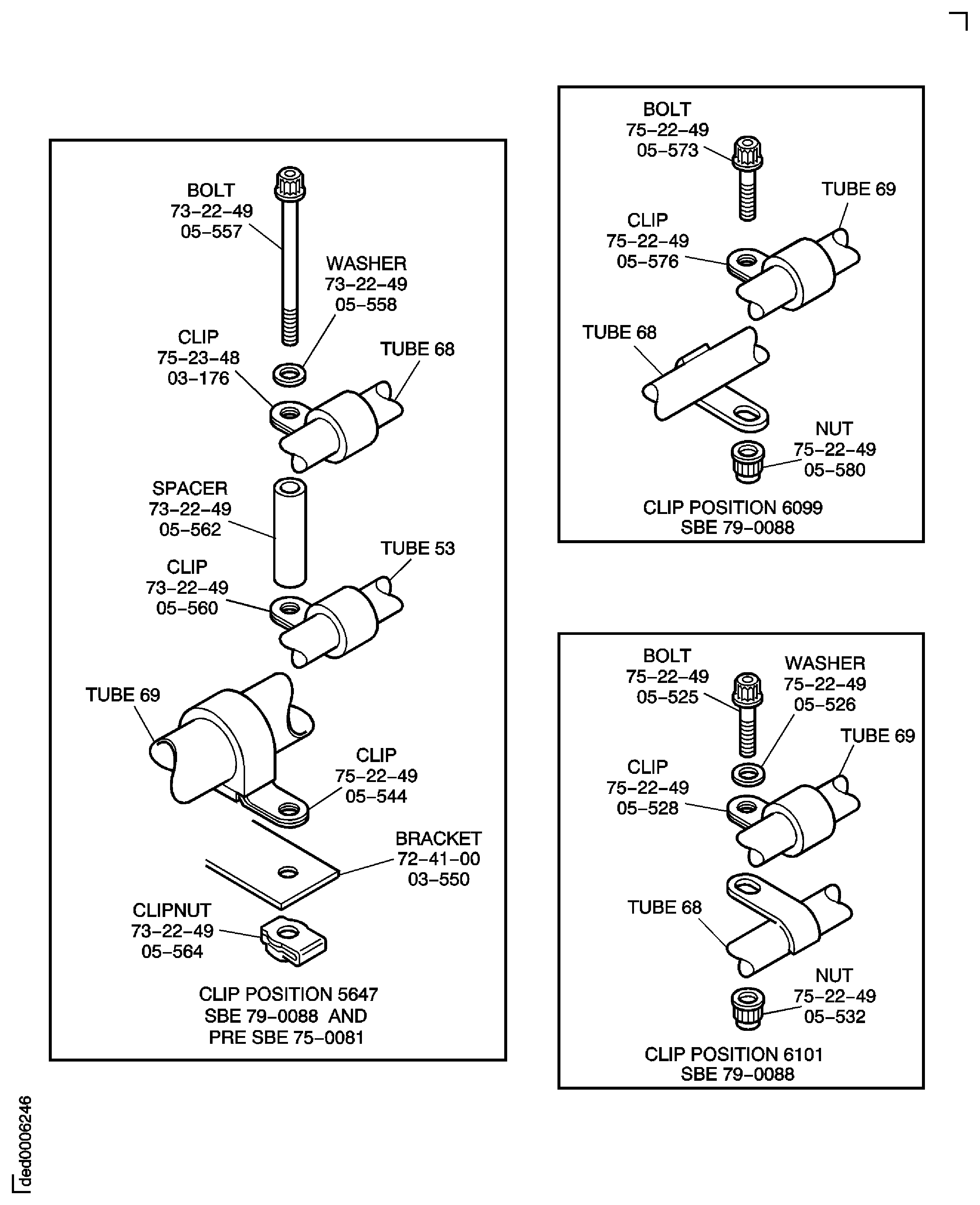 BOLT
73–22–49
05–557

WASHER
73–22–49
05–558

CLIP
75–23–48
03–176

TUBE 68

SPACER
73–22–49
05–562

TUBE 53

CLIP
73–22–49
05–560

TUBE 69

CLIP
75–22–49
05–544

BRACKET
72–41–00
03–550

CLIPNUT
73–22–49
05–564

CLIP POSITION 5647
SBE 79–0088 AND
PRE SBE 75–0081

BOLT
75–22–49
05–573

TUBE 69

CLIP
75–22–49
05–576

TUBE 68

NUT
75–22–49
05–580

CLIP POSITION 6099
SBE 79–0088

BOLT
75–22–49
05–525

WASHER
75–22–49
05–526

TUBE 69

CLIP
75–22–49
05–528

TUBE 68

NUT
75–22–49
05–532

CLIP POSITION 6101
SBE 79–0088

ded0006246