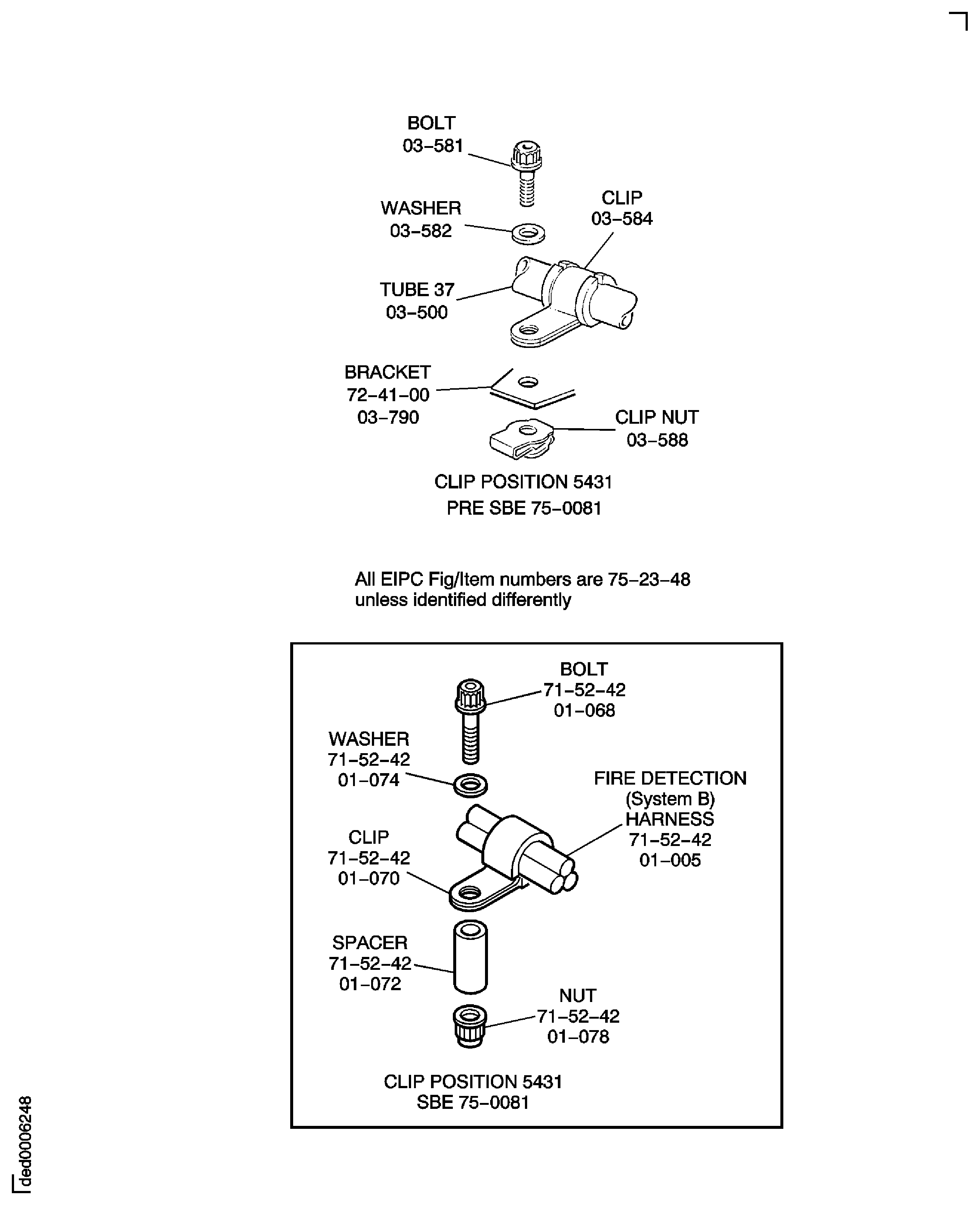 BOLT
03–581

WASHER
03–582

CLIP
03–584

TUBE 37
03–500

BRACKET
72–41–00
03–790

CLIP NUT
03–588

CLIP POSITION 5431
PRE SBE 75–0081

All EIPC Fig/Item numbers are 75–23–48
unless identified differently

BOLT
71–52–42
01–068

WASHER
71–52–42
01–074

FIRE DETECTION
(System B)
HARNESS
71–52–42
01–005

CLIP
71–52–42
01–070

SPACER
71–52–42
01–072

NUT
71–52–42
01–078

CLIP POSITION 5431
SBE 75–0081

ded0006248