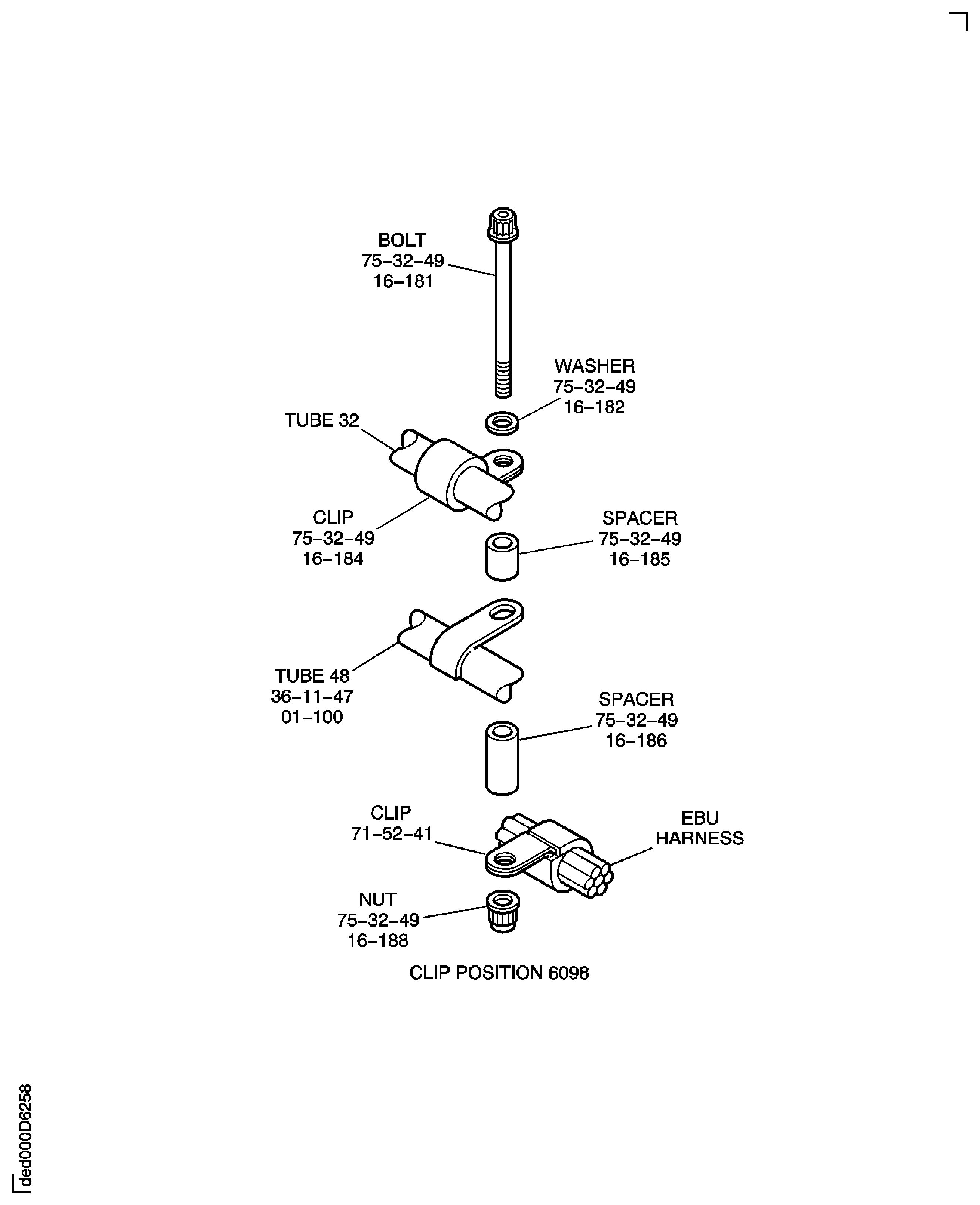 BOLT
75–32–49
16–181

WASHER
75–32–49
16–182

TUBE 32

CLIP
75–32–49
16–184

SPACER
75–32–49
16–185

TUBE 48
36–11–47
01–100

SPACER
75–32–49
16–186

CLIP
71–52–41

EBU
HARNESS

NUT
75–32–49
16–188

CLIP POSITION 6098

ded000D6258