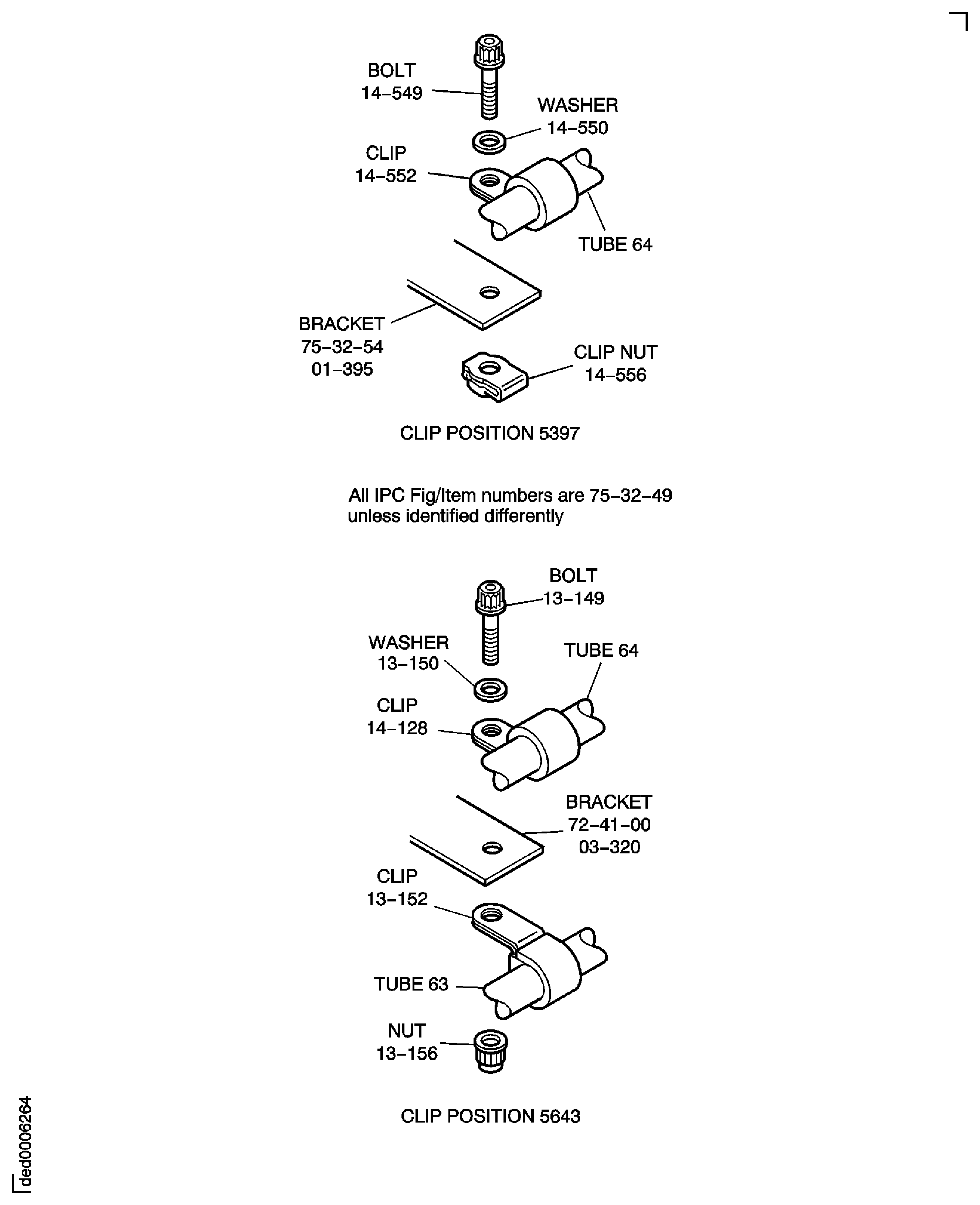 BOLT
14–549

WASHER
14–550

CLIP
14–552

TUBE 64

BRACKET
75–32–54
01–395

CLIP NUT
14–556

CLIP POSITION 5397

All IPC Fig/Item numbers are 75–32–49
unless identified differently

BOLT
13–149

WASHER
13–150

TUBE 64

CLIP
14–128

BRACKET
72–41–00
03–320

CLIP
13–152

TUBE 63

NUT
13–156

CLIP POSITION 5643

ded0006264