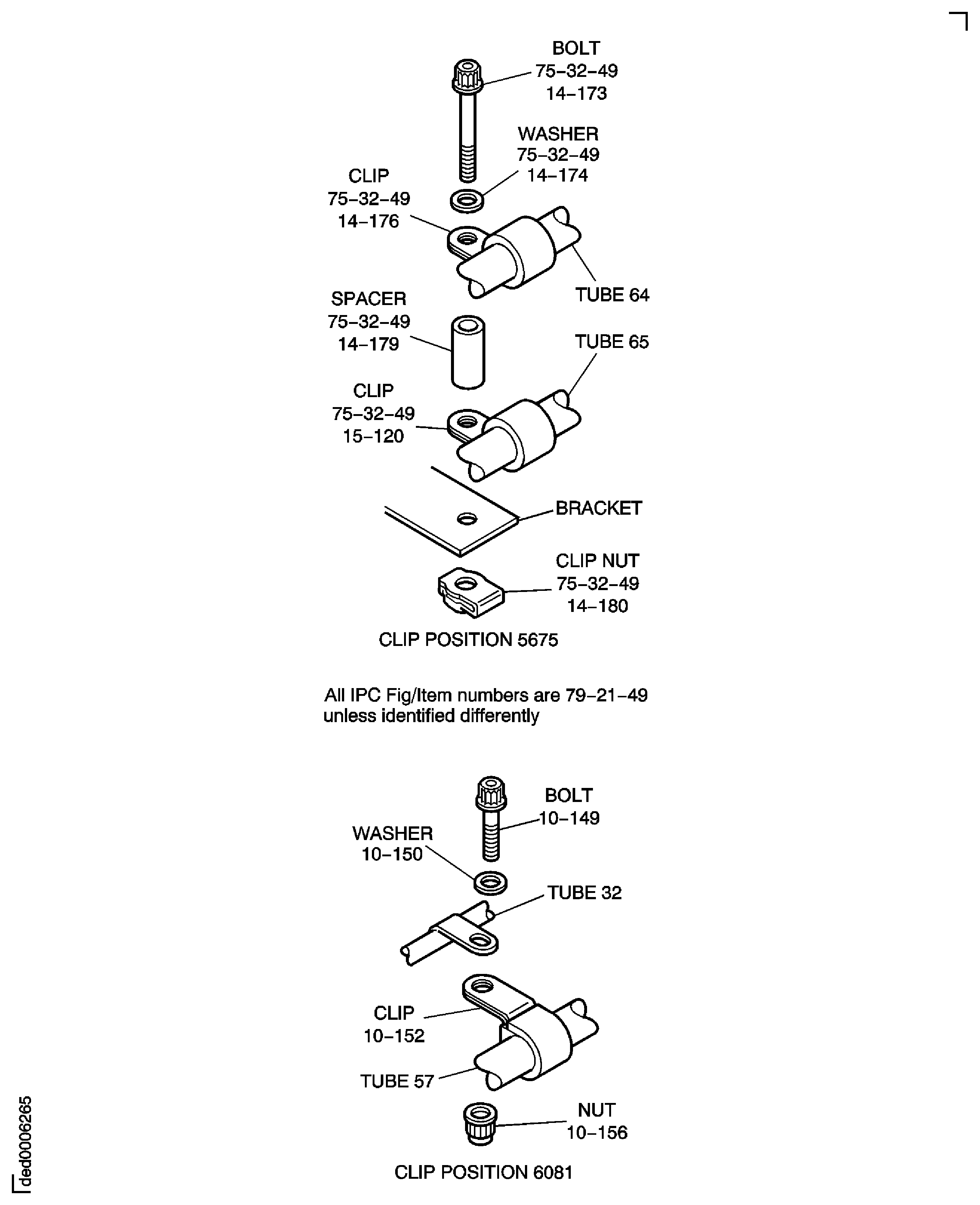 BOLT
75–32–49
14–173

WASHER
75–32–49
14–174

CLIP
75–32–49
14–176

TUBE 64

SPACER
75–32–49
14–179

TUBE 65

CLIP
75–32–49
15–120

BRACKET

CLIP NUT
75–32–49
14–180

CLIP POSITION 5675

All IPC Fig/Item numbers are 79–21–49
unless identified differently

BOLT
10–149

WASHER
10–150

TUBE 32

CLIP
10–152

TUBE 57

NUT
10–156

CLIP POSITION 6081

ded0006265