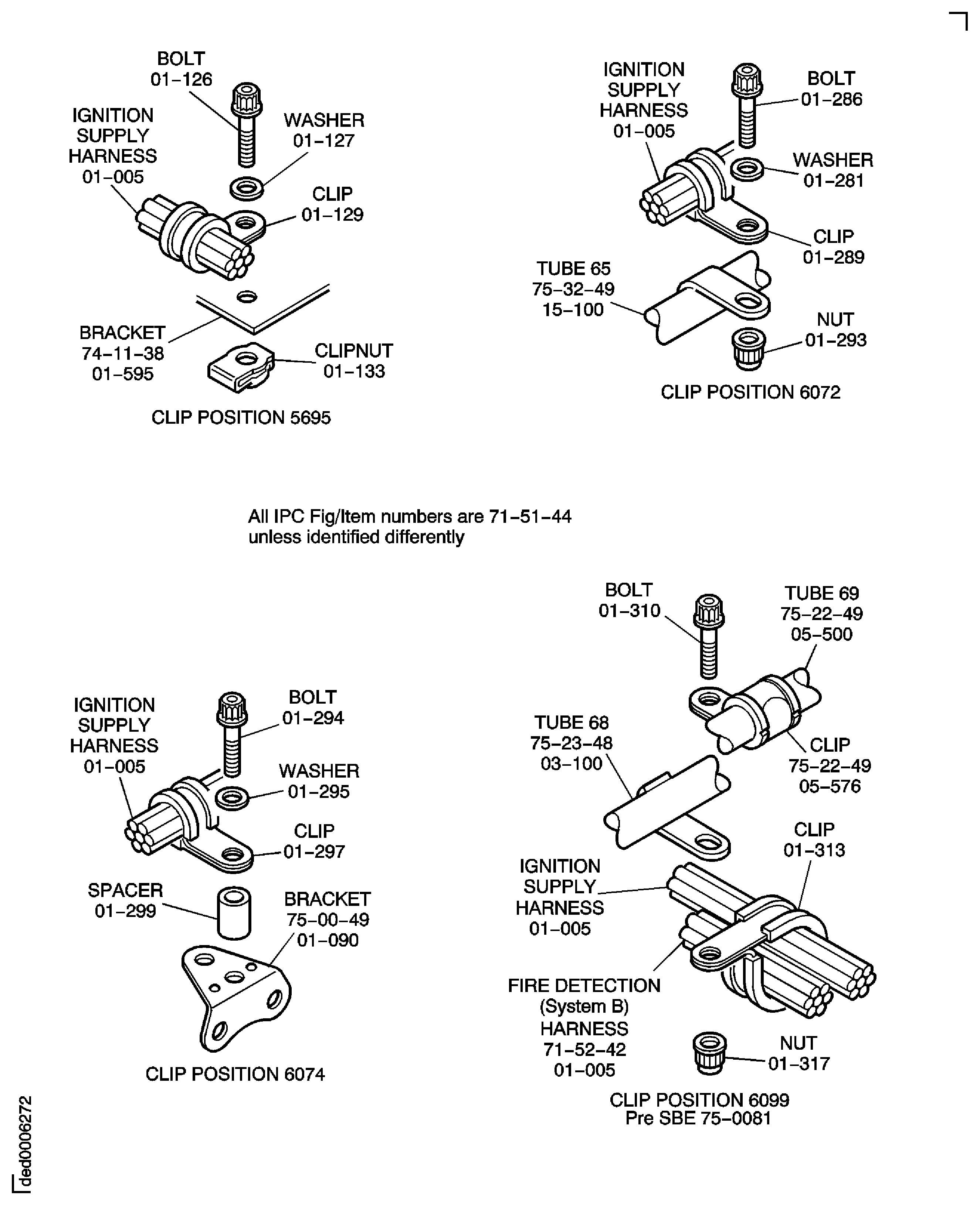 BOLT
01–126

IGNITION
SUPPLY
HARNESS
01–005

WASHER
01–127

CLIP
01–129

BRACKET
74–11–38
01–595

CLIPNUT
01–133

CLIP POSITION 5695

IGNITION
SUPPLY
HARNESS
01–005

BOLT
01–286

WASHER
01–281

CLIP
01–289

TUBE 65
75–32–49
15–100

NUT
01–293

CLIP POSITION 6072

All IPC Fig/Item numbers are 71–51–44
unless identified differently

IGNITION
SUPPLY
HARNESS
01–005

BOLT
01–294

WASHER
01–295

CLIP
01–297

SPACER
01–299

BRACKET
75–00–49
01–090

CLIP POSITION 6074

BOLT
01–310

TUBE 69
75–22–49
05–500

TUBE 68
75–23–48
03–100

CLIP
75–22–49
05–576

CLIP
01–313

IGNITION
SUPPLY
HARNESS
01–005

FIRE DETECTION
(System B)
HARNESS
71–52–42
01–005

NUT
01–317

CLIP POSITION 6099
Pre SBE 75–0081

ded0006272