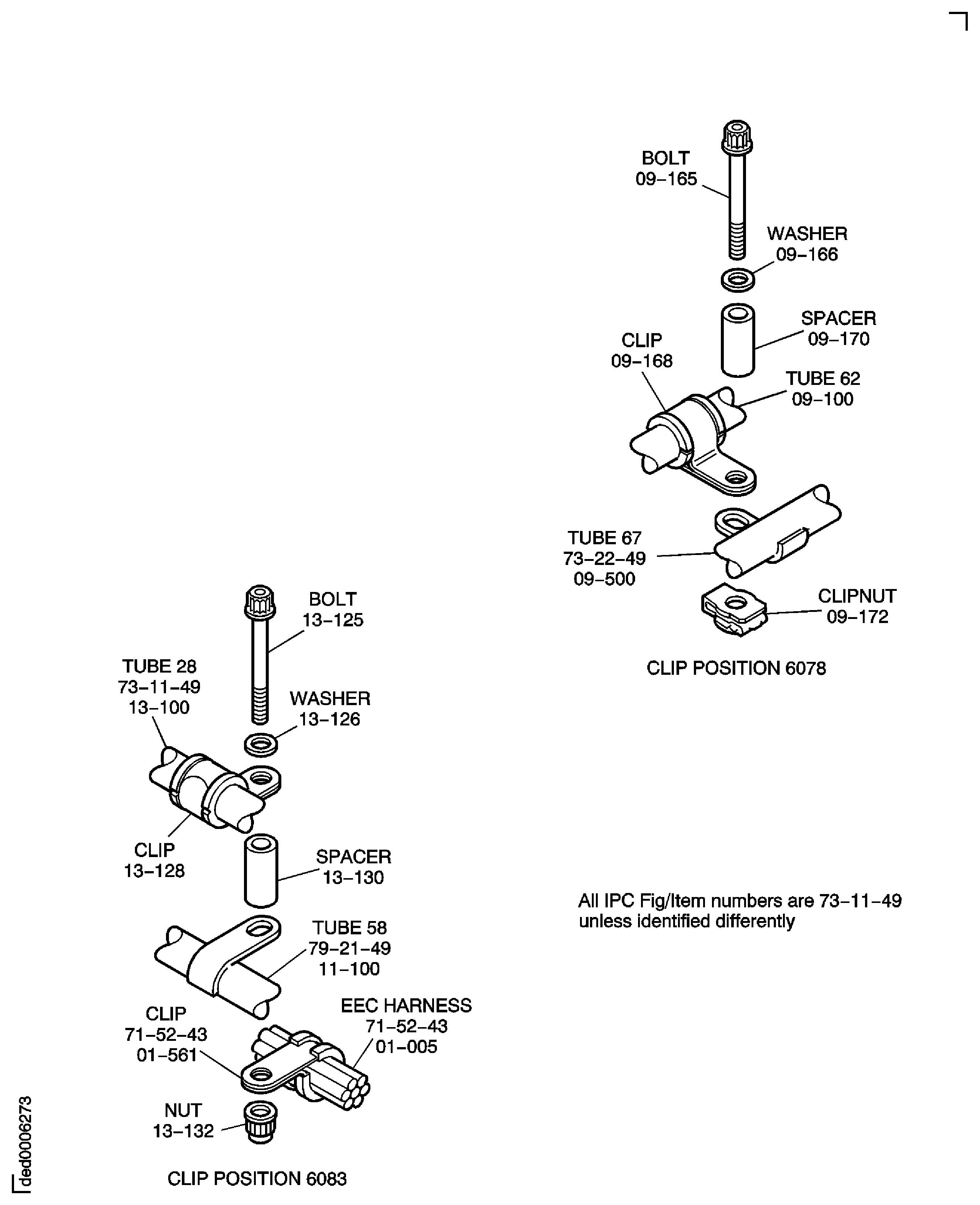 BOLT
09–165

WASHER
09–166

SPACER
09–170

CLIP
09–168

TUBE 62
09–100

TUBE 67
73–22–49
09–500

CLIPNUT
09–172

CLIP POSITION 6078

BOLT
13–125

TUBE 28
73–11–49
13–100

WASHER
13–126

CLIP
13–128

SPACER
13–130

TUBE 58
79–21–49
11–100

CLIP
71–52–43
01–561

EEC HARNESS
71–52–43
01–005

NUT
13–132

CLIP POSITION 6083

All IPC Fig/Item numbers are 73–11–49 unless identified differently

ded0006273