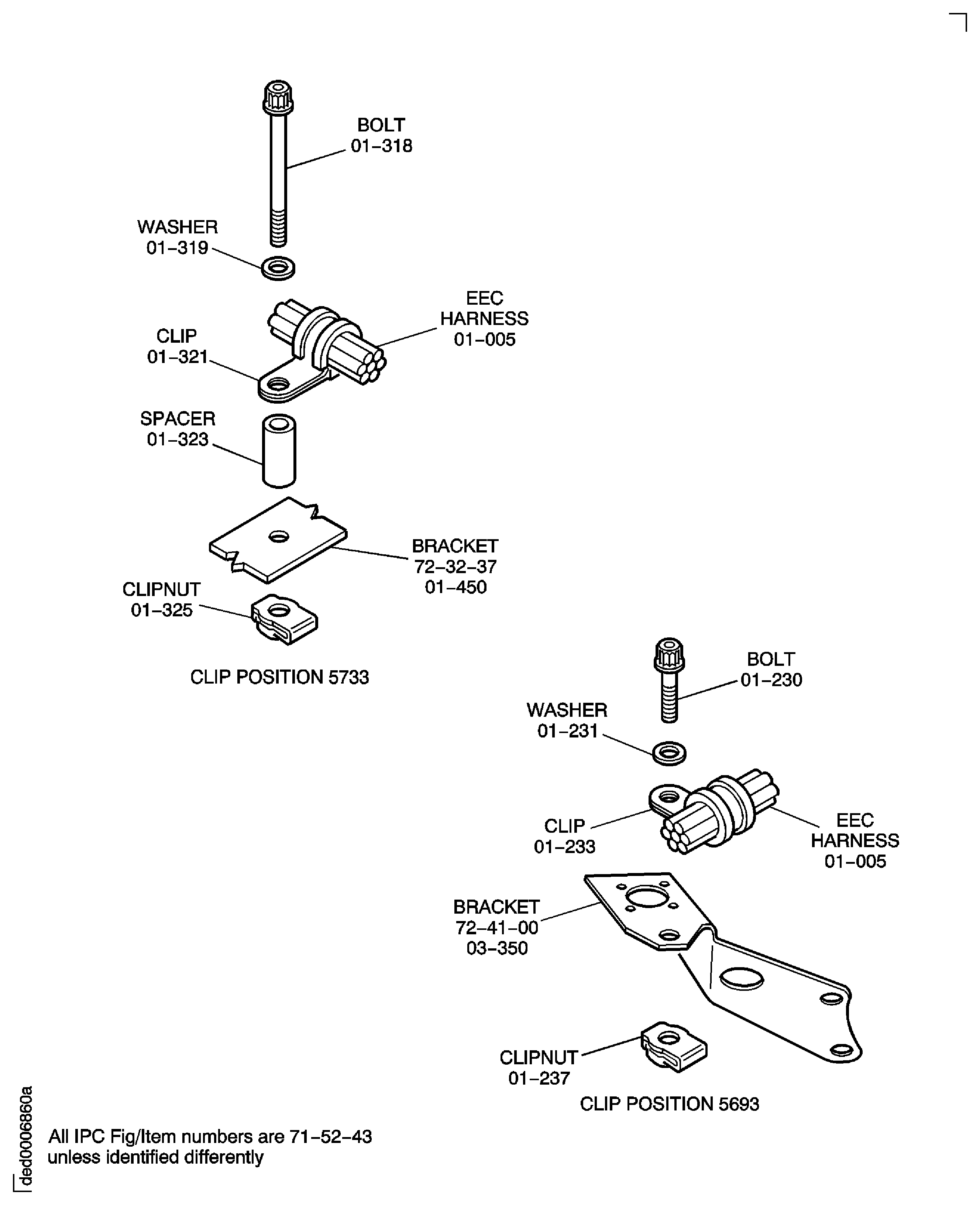 BOLT
01–318

WASHER
01–319

EEC
HARNESS
01–005

CLIP
01–321

SPACER
01–323

BRACKET
72–32–37
01–450

CLIPNUT
01–325

CLIP POSITION 5733

BOLT
01–230

WASHER
01–231

CLIP
01–233

EEC
HARNESS
01–005

BRACKET
72–41–00
03–350

CLIPNUT
01–237

CLIP POSITION 5693

ded0006860a

All IPC Fig/Item numbers are 71–52–43 unless identified differently