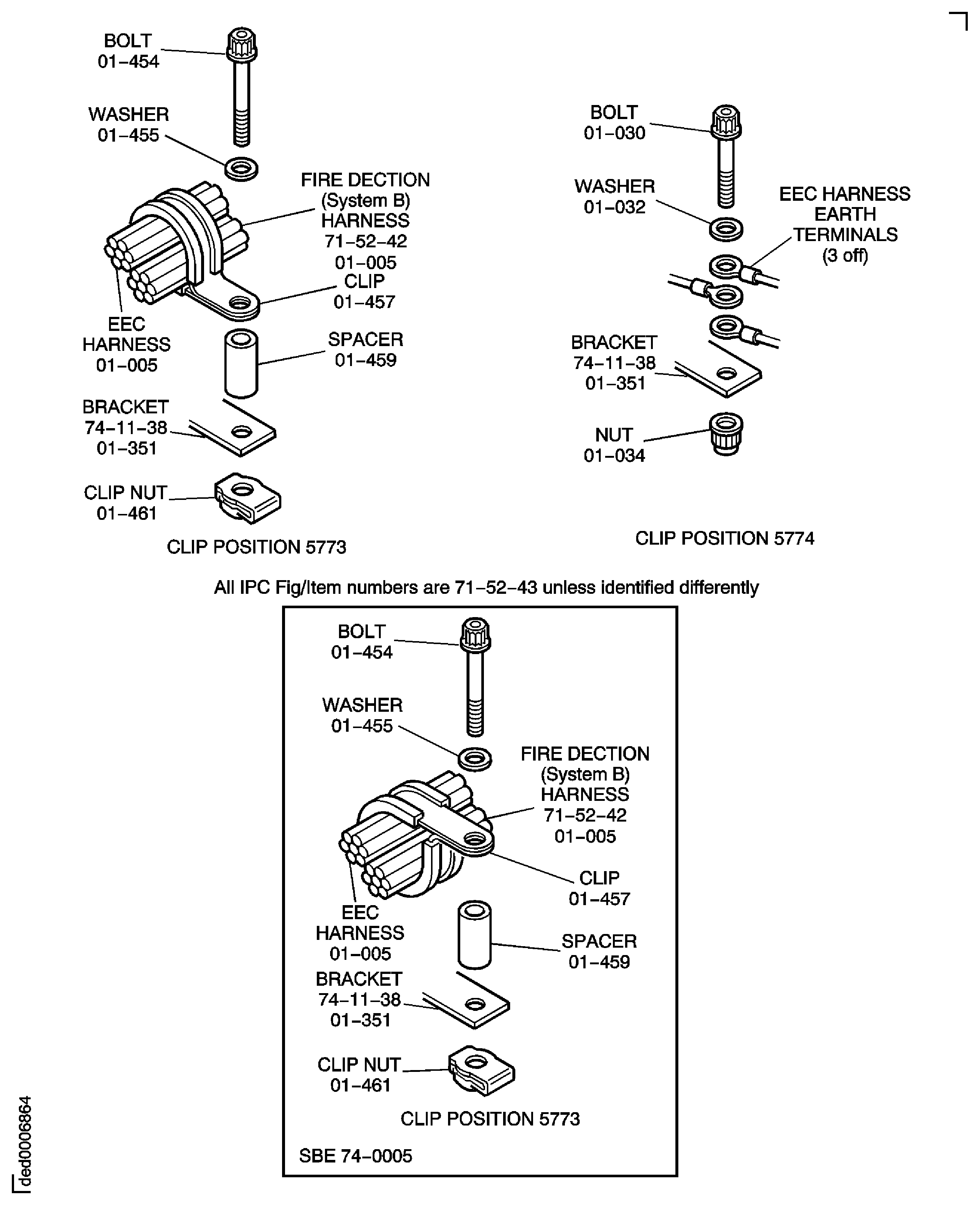 BOLT
01–454

WASHER
01–455

FIRE DECTION
(System B)
HARNESS
71–52–42
01–005

CLIP
01–457

EEC
HARNESS
01–005

SPACER
01–459

BRACKET
74–11–38
01–351

CLIP NUT
01–461

CLIP POSITION 5773

BOLT
01–030

WASHER
01–032

EEC HARNESS
EARTH
TERMINALS
(3 off)

BRACKET
74–11–38
01–351

NUT
01–034

CLIP POSITION 5774

All IPC Fig/Item numbers are 71–52–43 unless identified differently

BOLT
01–454

WASHER
01–455

FIRE DECTION
(System B)
HARNESS
71–52–42
01–005

CLIP
01–457

EEC
HARNESS
01–005

SPACER
01–459

BRACKET
74–11–38
01–351

CLIP NUT
01–461

CLIP POSITION 5773

SBE 74–0005

ded0006864