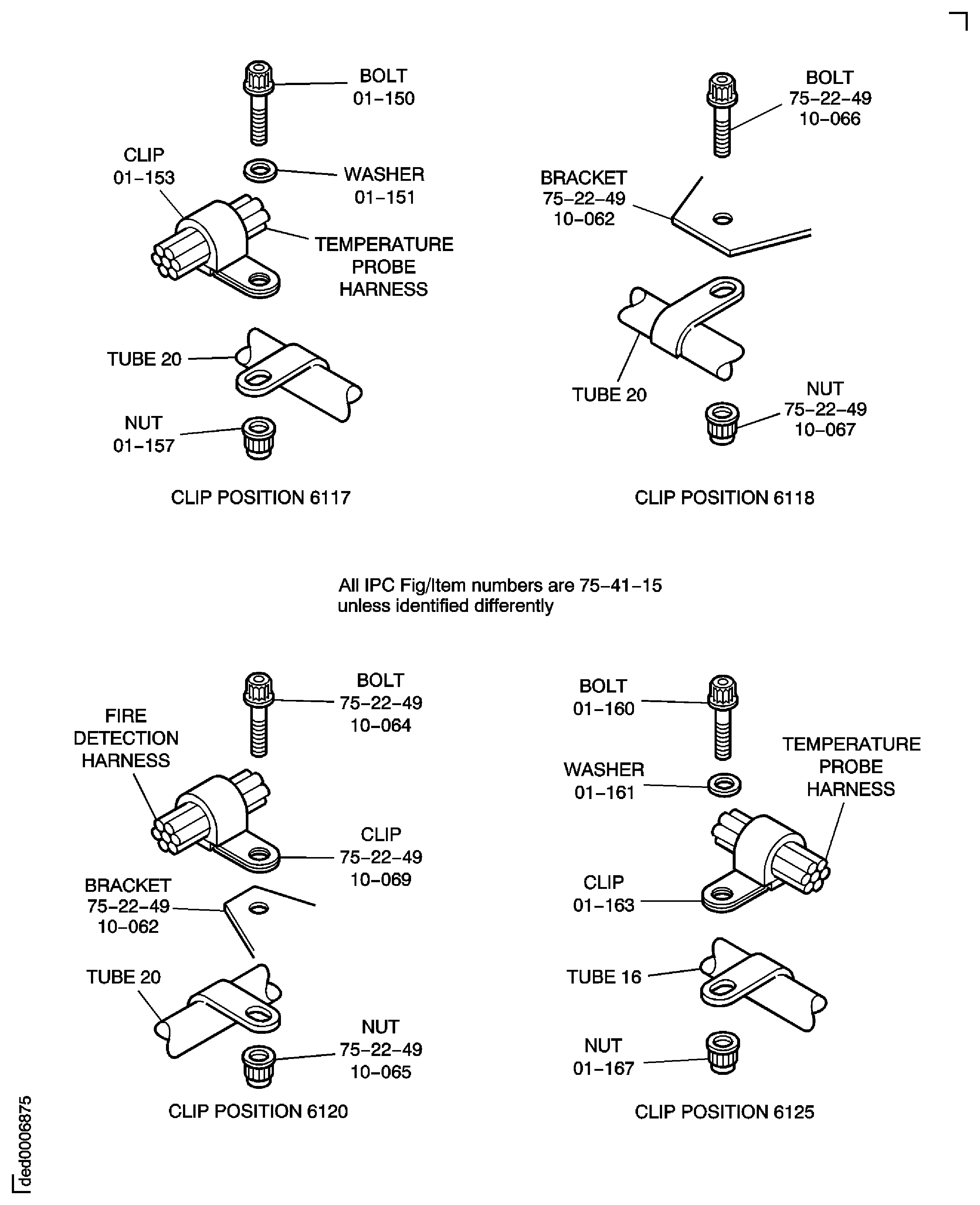 BOLT
01–150

CLIP
01–153

WASHER
01–151

TEMPERATURE
PROBE
HARNESS

TUBE 20

NUT
01–157

CLIP POSITION 6117

BOLT
75–22–49
10–066

BRACKET
75–22–49
10–062

TUBE 20

NUT
75–22–49
10–067

CLIP POSITION 6118

All IPC Fig/Item numbers are 75–41–15
unless identified differently

BOLT
75–22–49
10–064

FIRE
DETECTION
HARNESS

CLIP
75–22–49
10–069

BRACKET
75–22–49
10–062

TUBE 20

NUT
75–22–49
10–065

CLIP POSITION 6120

BOLT
01–160

WASHER
01–161

TEMPERATURE
PROBE
HARNESS

CLIP
01–163

TUBE 16

NUT
01–167

CLIP POSITION 6125

ded0006875