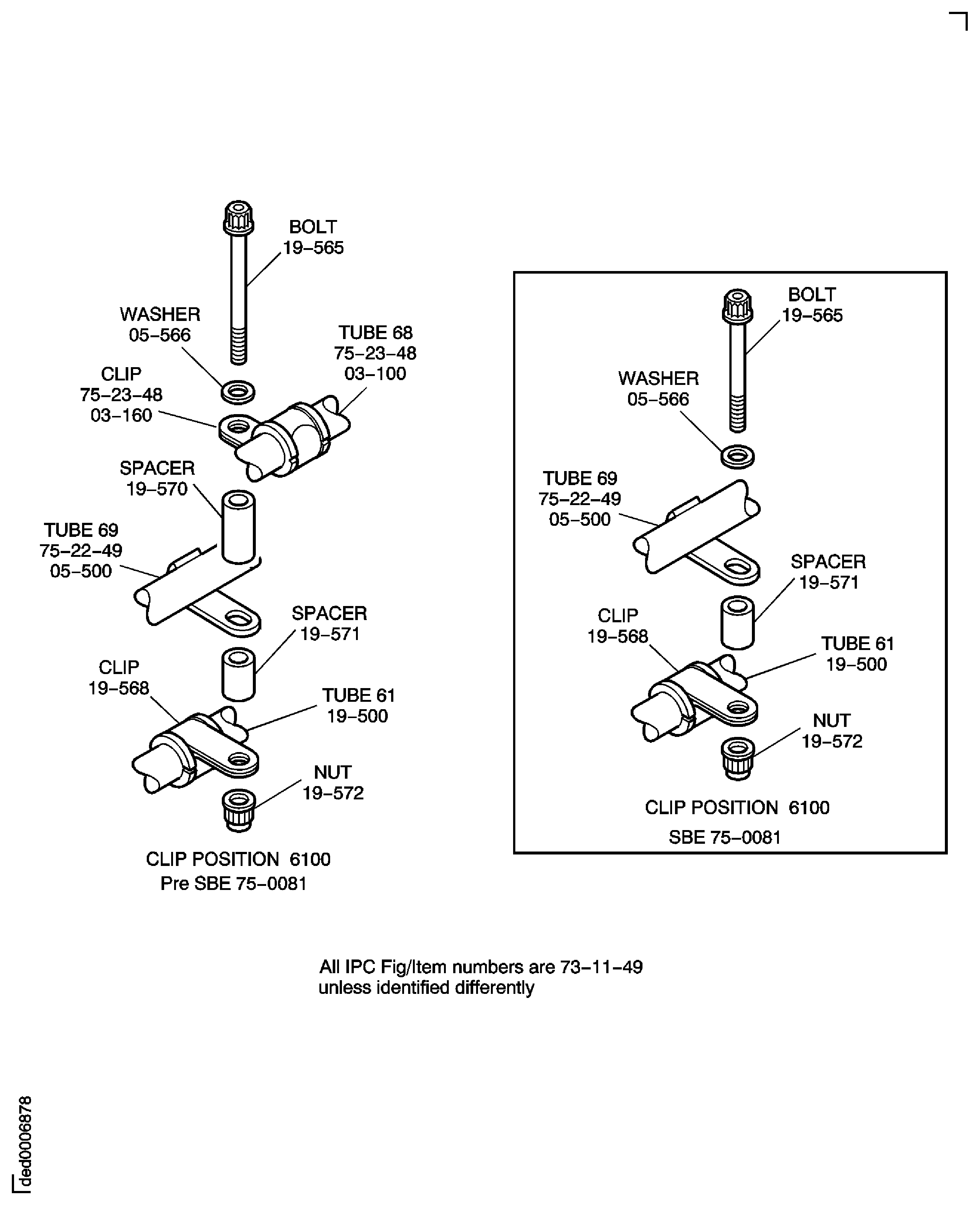 BOLT
19–565

WASHER
05–566

TUBE 68
75–23–48
03–100

CLIP
75–23–48
03–160

SPACER
19–570

TUBE 69
75–22–49
05–500

SPACER
19–571

CLIP
19–568

TUBE 61
19–500

NUT
19–572

CLIP POSITION 6100
Pre SBE 75–0081

BOLT
19–565

WASHER
05–566

TUBE 69
75–22–49
05–500

SPACER
19–571

CLIP
19–568

TUBE 61
19–500

NUT
19–572

CLIP POSITION 6100
SBE 75–0081

All IPC Fig/Item numbers are 73–11–49
unless identified differently

ded0006878