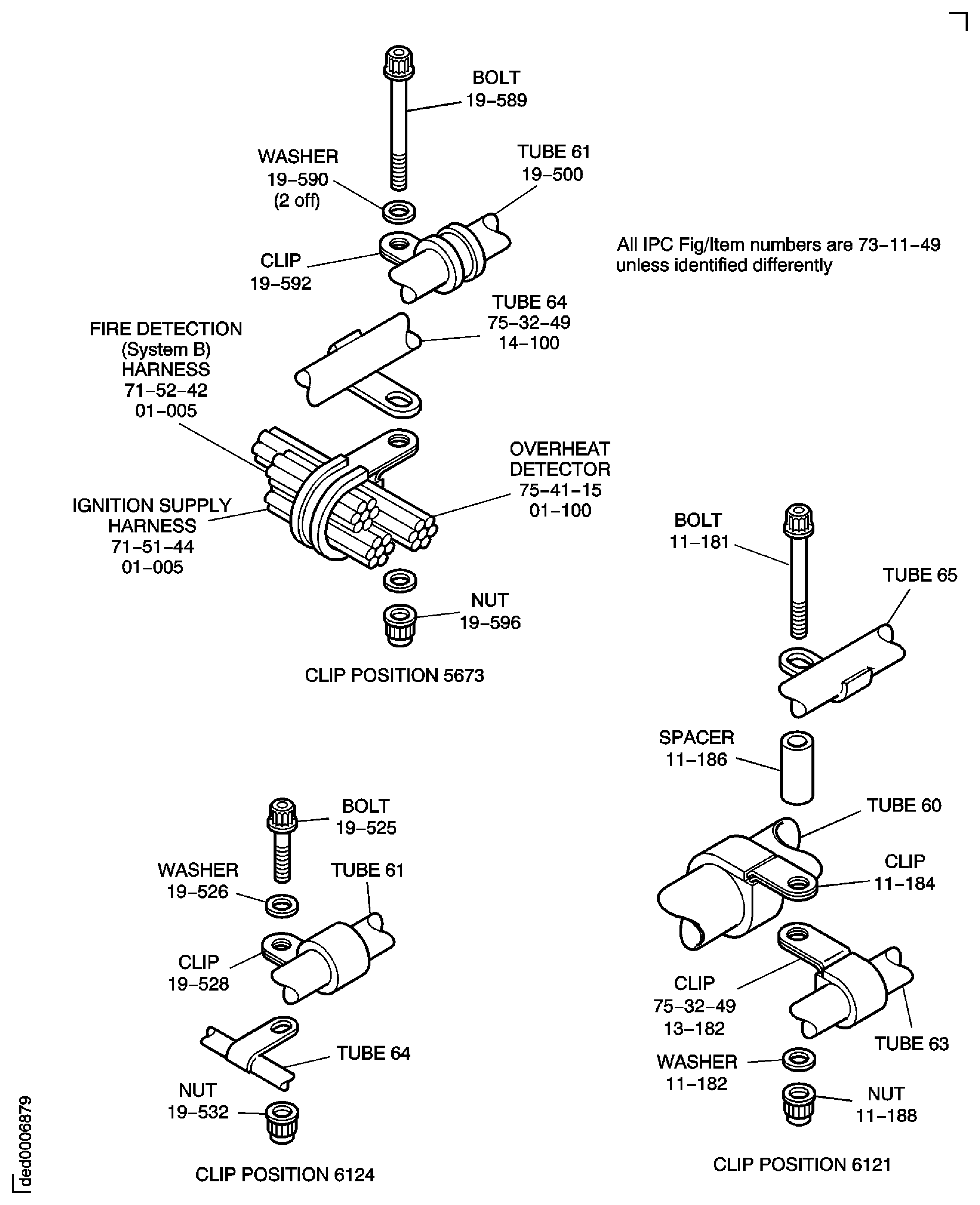 BOLT
19–589

WASHER
19–590
(2 off)

TUBE 61
19–500

CLIP
19–592

All IPC Fig/Item numbers are 73–11–49 unless identified differently

TUBE 64
75–32–49
14–100

FIRE DETECTION
(System B)
HARNESS
71–52–42
01–005

OVERHEAT
DETECTOR
75–41–15
01–100

IGNITION SUPPLY
HARNESS
71–51–44
01–005

NUT
19–596

CLIP POSITION 5673

BOLT
11–181

TUBE 65

SPACER
11–186

TUBE 60

CLIP
11–184

CLIP
75–32–49
13–182

TUBE 63

WASHER
11–182

NUT
11–188

CLIP POSITION 6121

BOLT
19–525

WASHER
19–526

TUBE 61

CLIP
19–528

TUBE 64

NUT
19–532

CLIP POSITION 6124

ded0006879