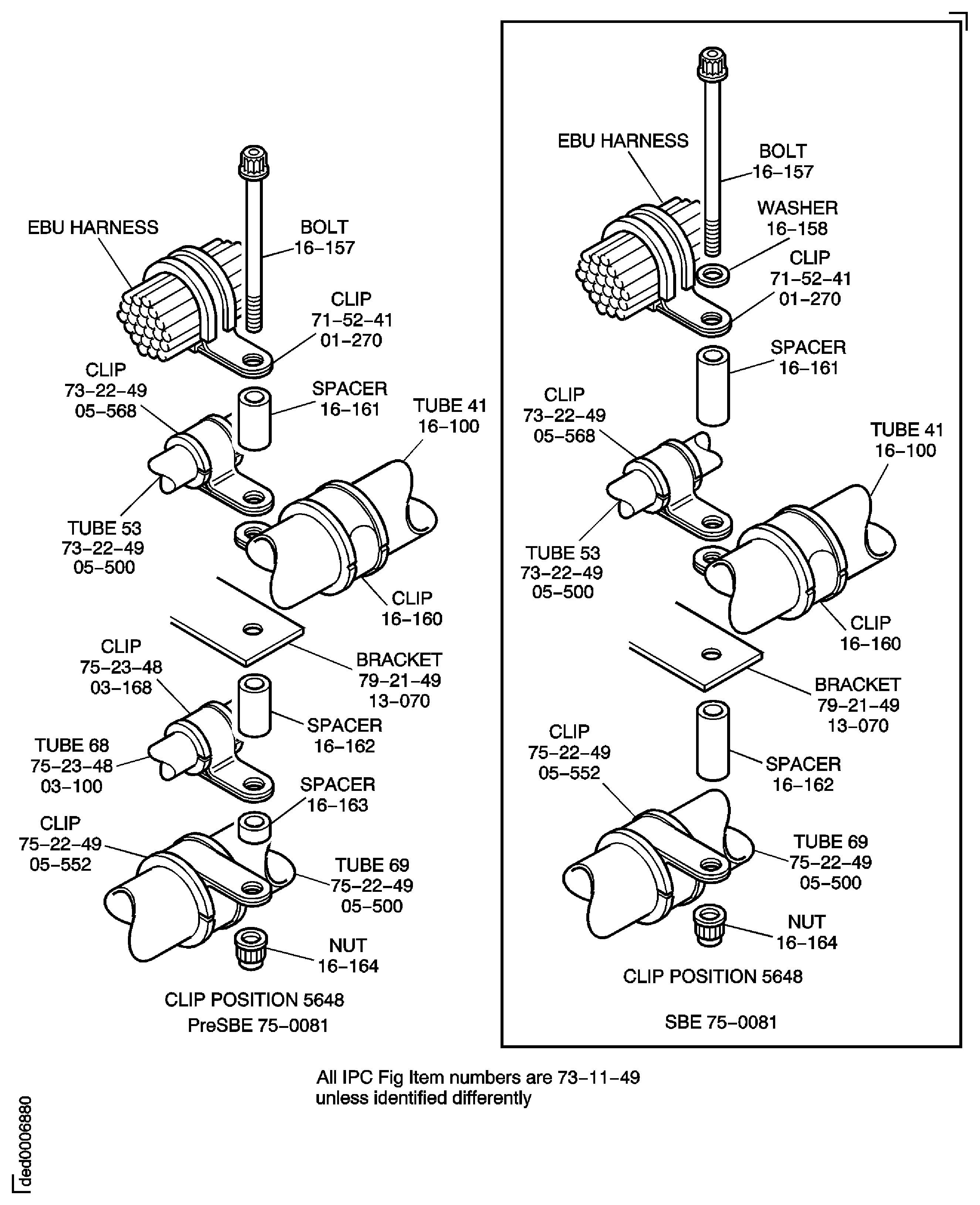 EBU HARNESS

BOLT
16–157

CLIP
71–52–41
01–270

CLIP
73–22–49
05–568

SPACER
16–161

TUBE 41
16–100

TUBE 53
73–22–49
05–500

CLIP
16–160

CLIP
75–23–48
03–168

BRACKET
79–21–49
13–070

SPACER
16–162

TUBE 68
75–23–48
03–100

SPACER
16–163

CLIP
75–22–49
05–552

TUBE 69
75–22–49
05–500

NUT
16–164

CLIP POSITION 5648
PreSBE 75–0081

EBU HARNESS

BOLT
16–157

WASHER
16–158

CLIP
71–52–41
01–270

SPACER
16–161

CLIP
73–22–49
05–568

TUBE 41
16–100

TUBE 53
73–22–49
05–500

CLIP
16–160

BRACKET
79–21–49
13–070

CLIP
75–22–49
05–552

SPACER
16–162

TUBE 69
75–22–49
05–500

NUT
16–164

CLIP POSITION 5648

SBE 75–0081

All IPC Fig Item numbers are 73–11–49
unless identified differently

ded0006880