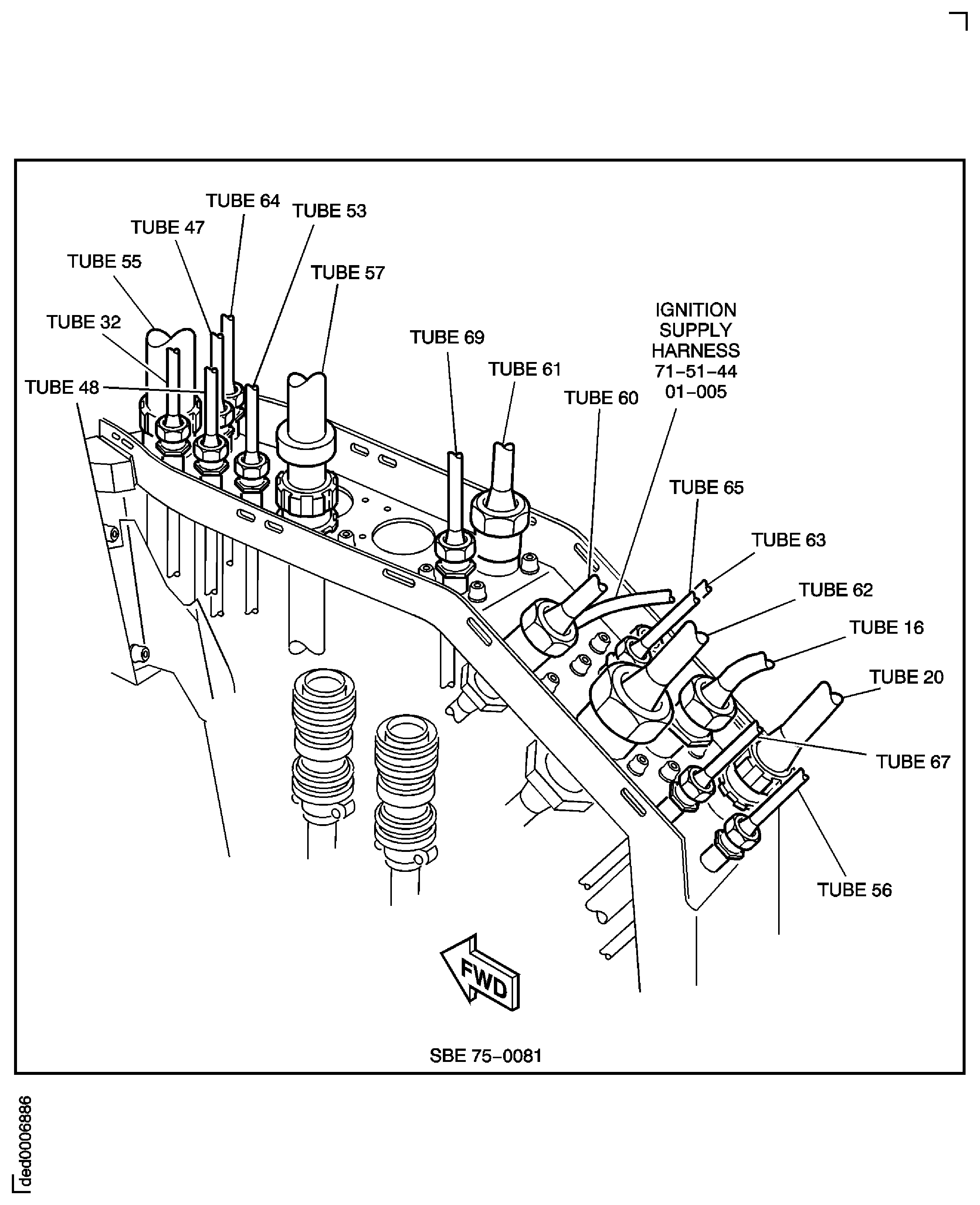 TUBE 64
TUBE 53
TUBE 47
TUBE 55
TUBE 57
TUBE 32
TUBE 48
TUBE 69
TUBE 61
IGNITION SUPPLY HARNESS 71-51-44 01-005
TUBE 60
TUBE 65
TUBE 63
TUBE 62
TUBE 16
TUBE 20
TUBE 67
TUBE 56
FWD
SBE 75-0081
ded0006886