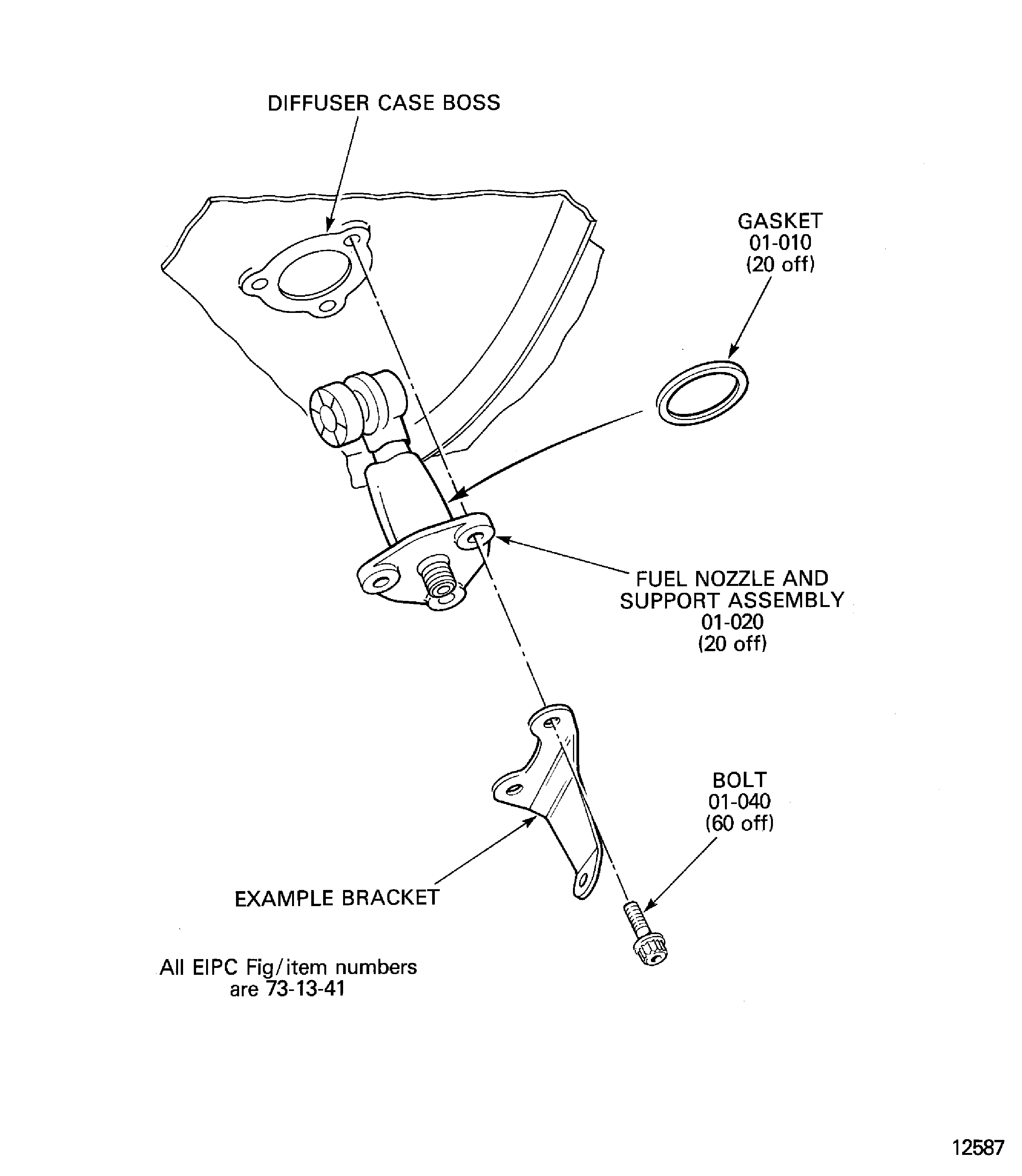 DIFFUSER CASE BOSS

GASKET
01-010
(20 off)

FUEL NOZZLE AND
SUPPORT ASSEMBLY
01-020
(20 off)

BOLT
01-040
(60 off)

EXAMPLE BRACKET

All EIPC Fig/item numbers
are 73-13-41

12587