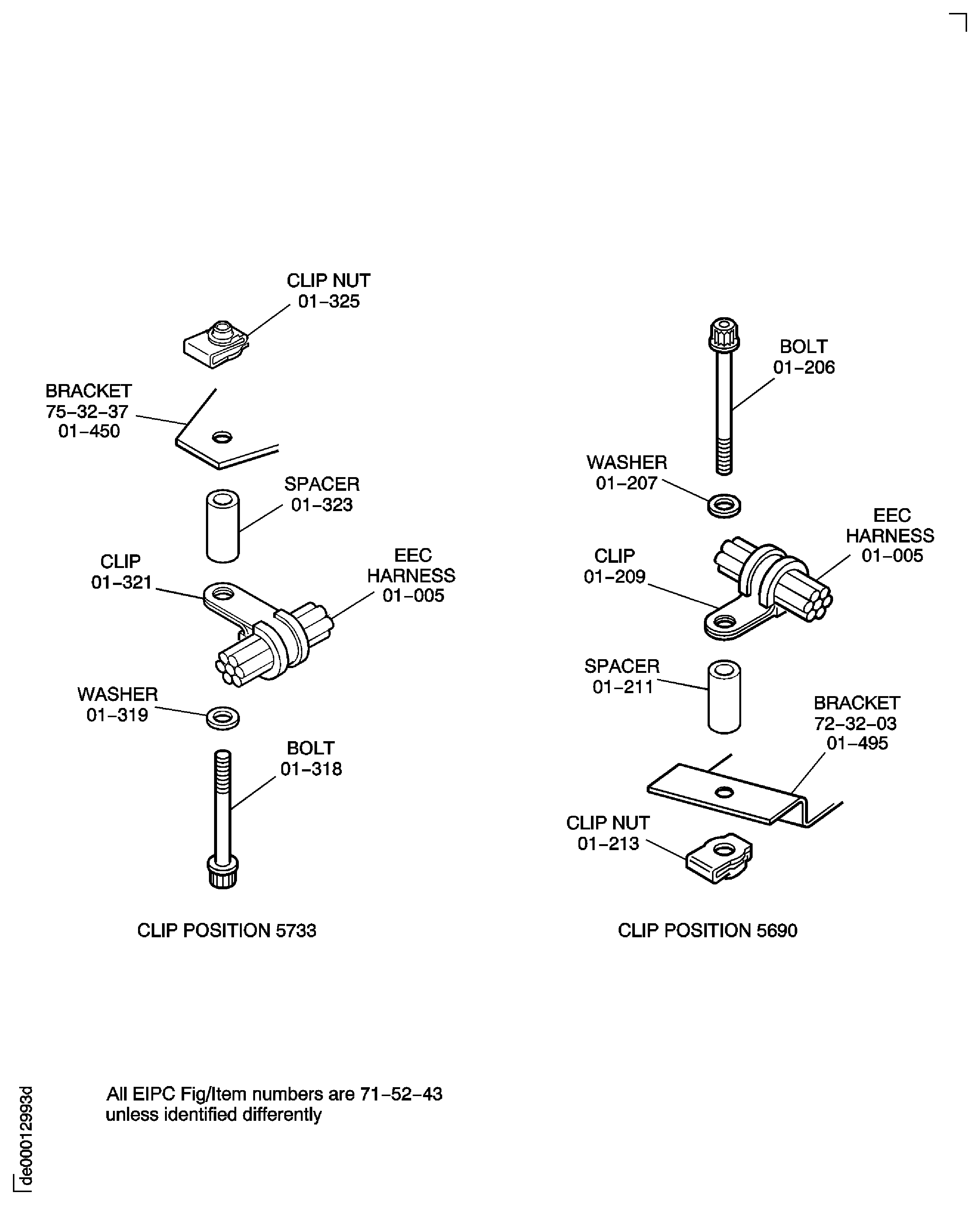 CLIP NUT
01–325

BRACKET
75–32–37
01–450

SPACER
01–323

CLIP
01–321

EEC
HARNESS
01–005

WASHER
01–319

BOLT
01–318

CLIP POSITION 5733

BOLT
01–206

WASHER
01–207

EEC
HARNESS
01–005

CLIP
01–209

SPACER
01–211

BRACKET
72–32–03
01–495

CLIP NUT
01–213

CLIP POSITION 5690

All EIPC Fig/Item numbers are 71–52–43
unless identified differently

de00012993d