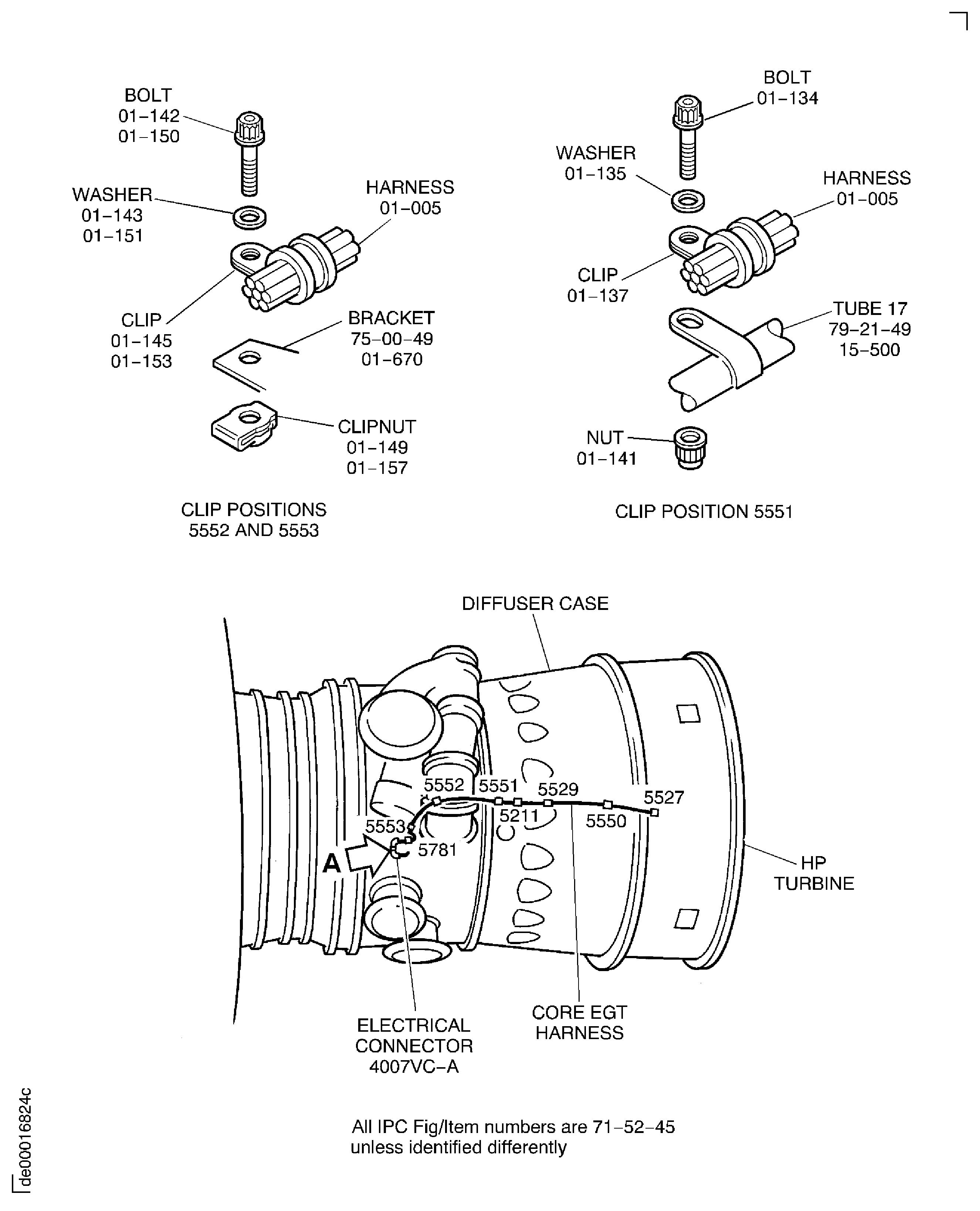 BOLT
01–142
01–150

WASHER
01–143
01–151

HARNESS
01–005

CLIP
01–145
01–153

BRACKET
75–00–49
01–670

CLIPNUT
01–149
01–157

CLIP POSITIONS
5552 AND 5553

BOLT
01–134

WASHER
01–135

HARNESS
01–005

CLIP
01–137

TUBE 17
79–21–49
15–500

NUT
01–141

CLIP POSITION 5551

DIFFUSER CASE

5552
5551
5529
5527
5553
5211
5550
5781
A

HP
TURBINE

ELECTRICAL
CONNECTOR
4007VC–A

CORE EGT
HARNESS

All IPC Fig/Item numbers are 71–52–45
unless identified differently

de00016824c