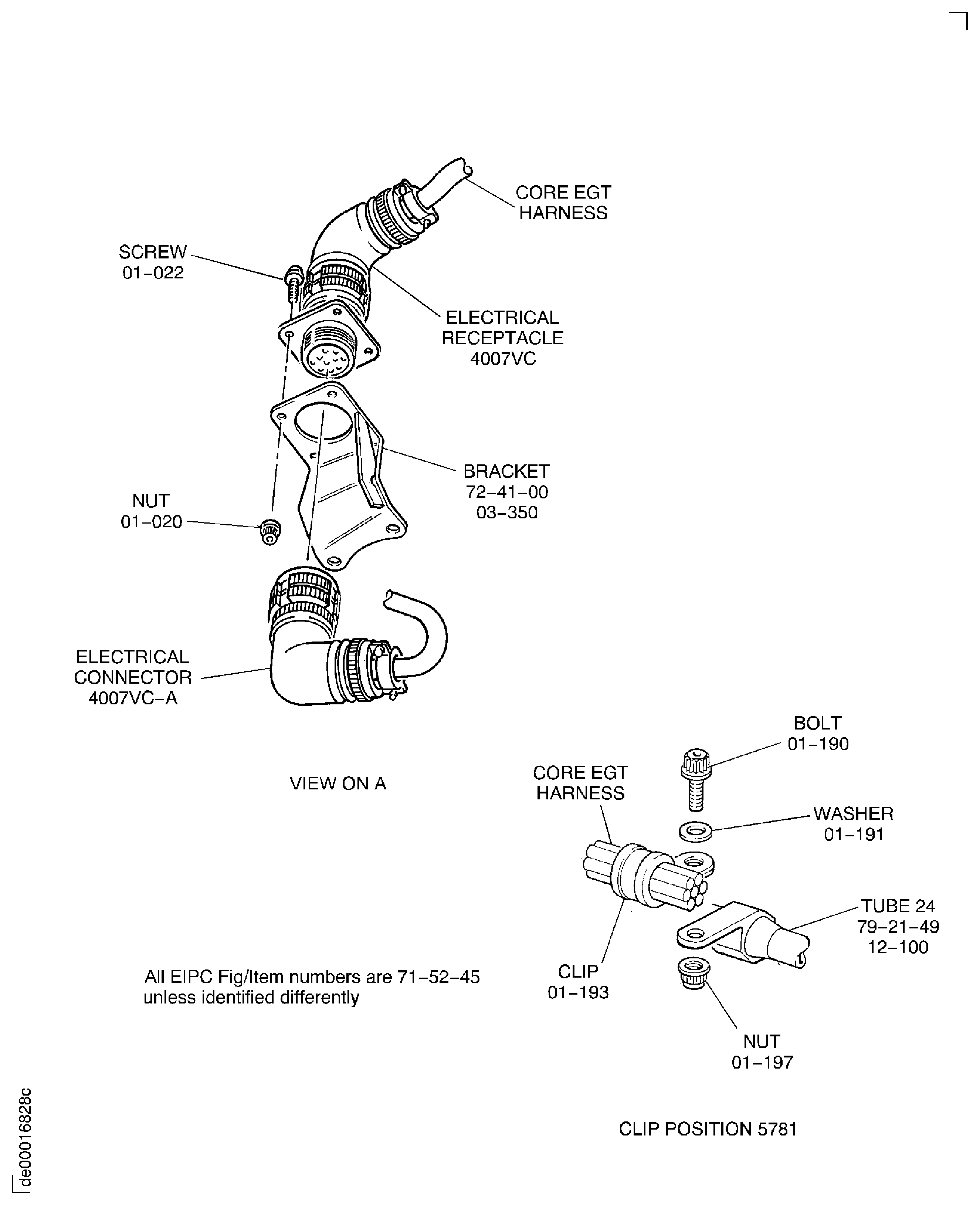 CORE EGT HARNESS

SCREW 01–022

ELECTRICAL RECEPTACLE 4007VC

BRACKET 72–41–00 03–350

NUT 01–020

ELECTRICAL CONNECTOR 4007VC–A

VIEW ON A

BOLT 01–190

CORE EGT HARNESS

WASHER 01–191

TUBE 24 79–21–49 12–100

CLIP 01–193

NUT 01–197

All EIPC Fig/Item numbers are 71–52–45 unless identified differently

CLIP POSITION 5781

de00016828c