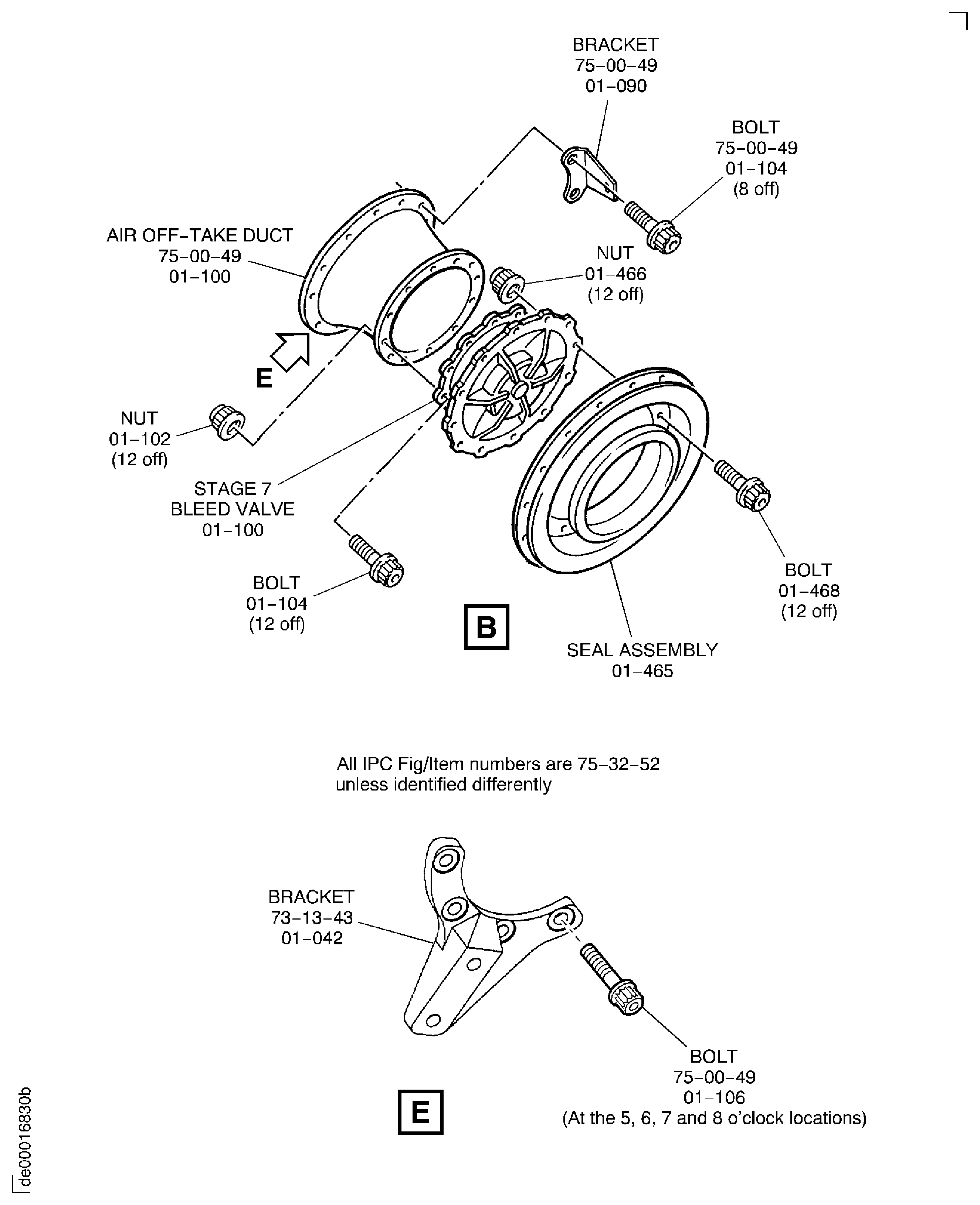 BRACKET
75–00–49
01–090

BOLT
75–00–49
01–104
(8 off)

AIR OFF–TAKE DUCT
75–00–49
01–100

NUT
01–466
(12 off)

E

NUT
01–102
(12 off)

STAGE 7
BLEED VALVE
01–100

BOLT
01–104
(12 off)

B

BOLT
01–468
(12 off)

SEAL ASSEMBLY
01–465

All IPC Fig/Item numbers are 75–32–52
unless identified differently

BRACKET
73–13–43
01–042

BOLT
75–00–49
01–106
(At the 5, 6, 7 and 8 o'clock locations)

E

de00016830b