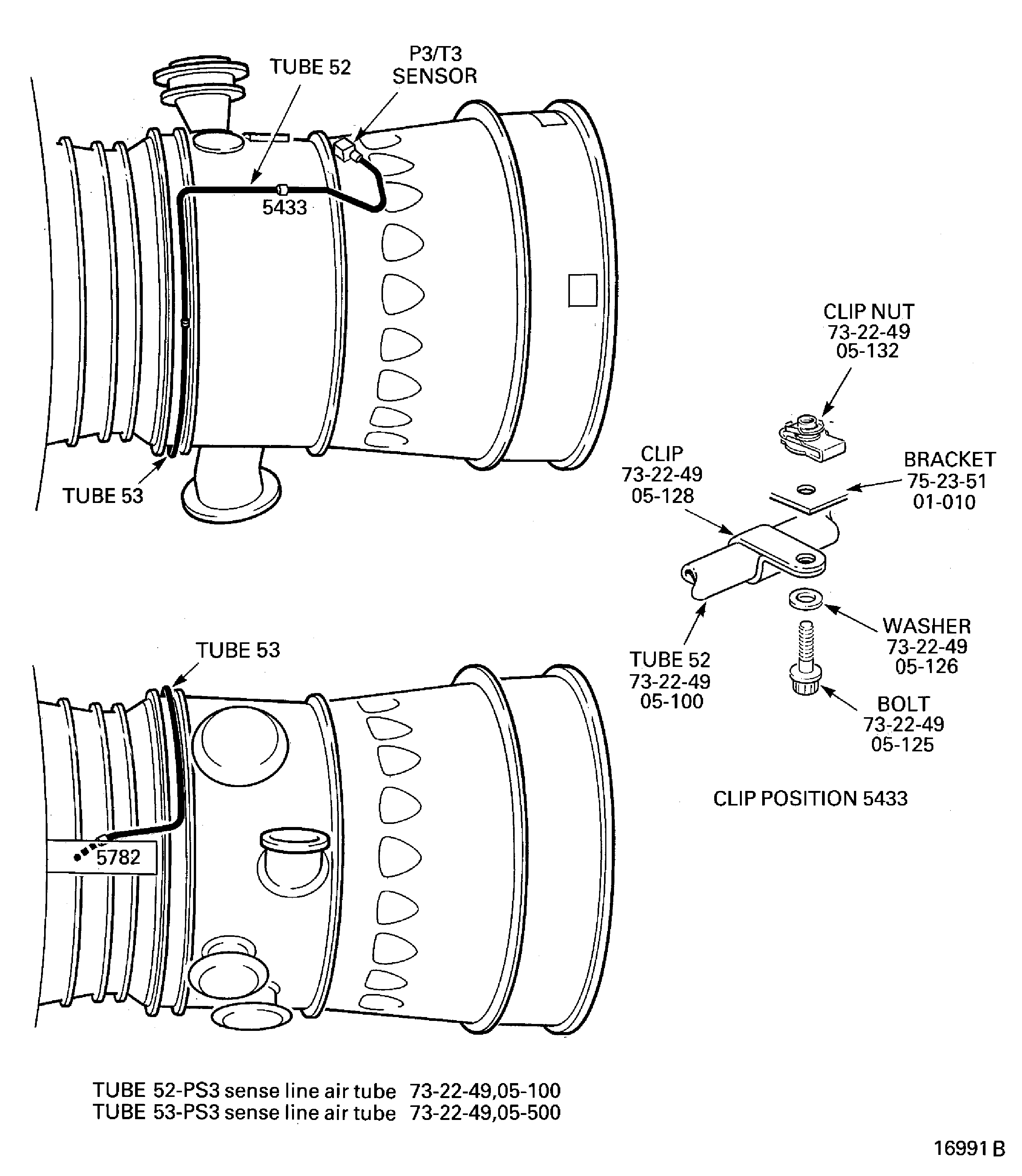 TUBE 52

P3/T3
SENSOR

5433

TUBE 53

CLIP NUT
73-22-49
05-132

CLIP
73-22-49
05-128

BRACKET
75-23-51
01-010

WASHER
73-22-49
05-126

TUBE 52
73-22-49
05-100

BOLT
73-22-49
05-125

CLIP POSITION 5433

TUBE 53

5782

TUBE 52-PS3 sense line air tube 73-22-49,05-100
TUBE 53-PS3 sense line air tube 73-22-49,05-500

16991 B