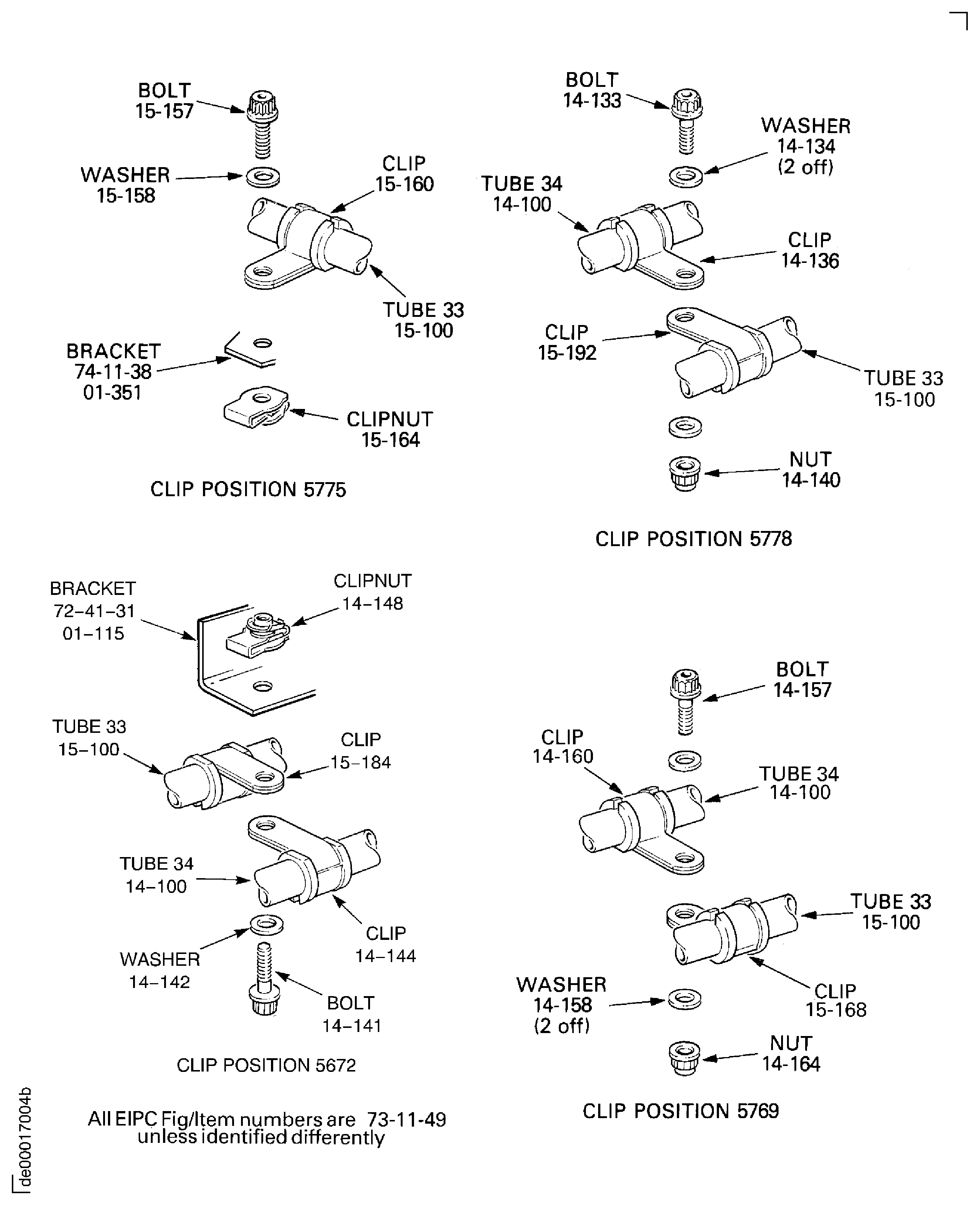 BOLT
15-157

WASHER
15-158

CLIP
15-160

TUBE 33
15-100

BRACKET
74-11-38
01-351

CLIPNUT
15-164

CLIP POSITION 5775

BOLT
14-133

WASHER
14-134
(2 off)

TUBE 34
14-100

CLIP
14-136

CLIP
15-192

TUBE 33
15-100

NUT
14-140

CLIP POSITION 5778

BRACKET
72–41–31
01–115

CLIPNUT
14–148

TUBE 33
15–100

CLIP
15–184

TUBE 34
14–100

CLIP
14–144

WASHER
14–142

BOLT
14–141

CLIP POSITION 5672

All EIPC Fig/Item numbers are 73-11-49
unless identified differently

BOLT
14-157

CLIP
14-160

TUBE 34
14-100

TUBE 33
15-100

CLIP
15-168

WASHER
14-158
(2 off)

NUT
14-164

CLIP POSITION 5769

de00017004b