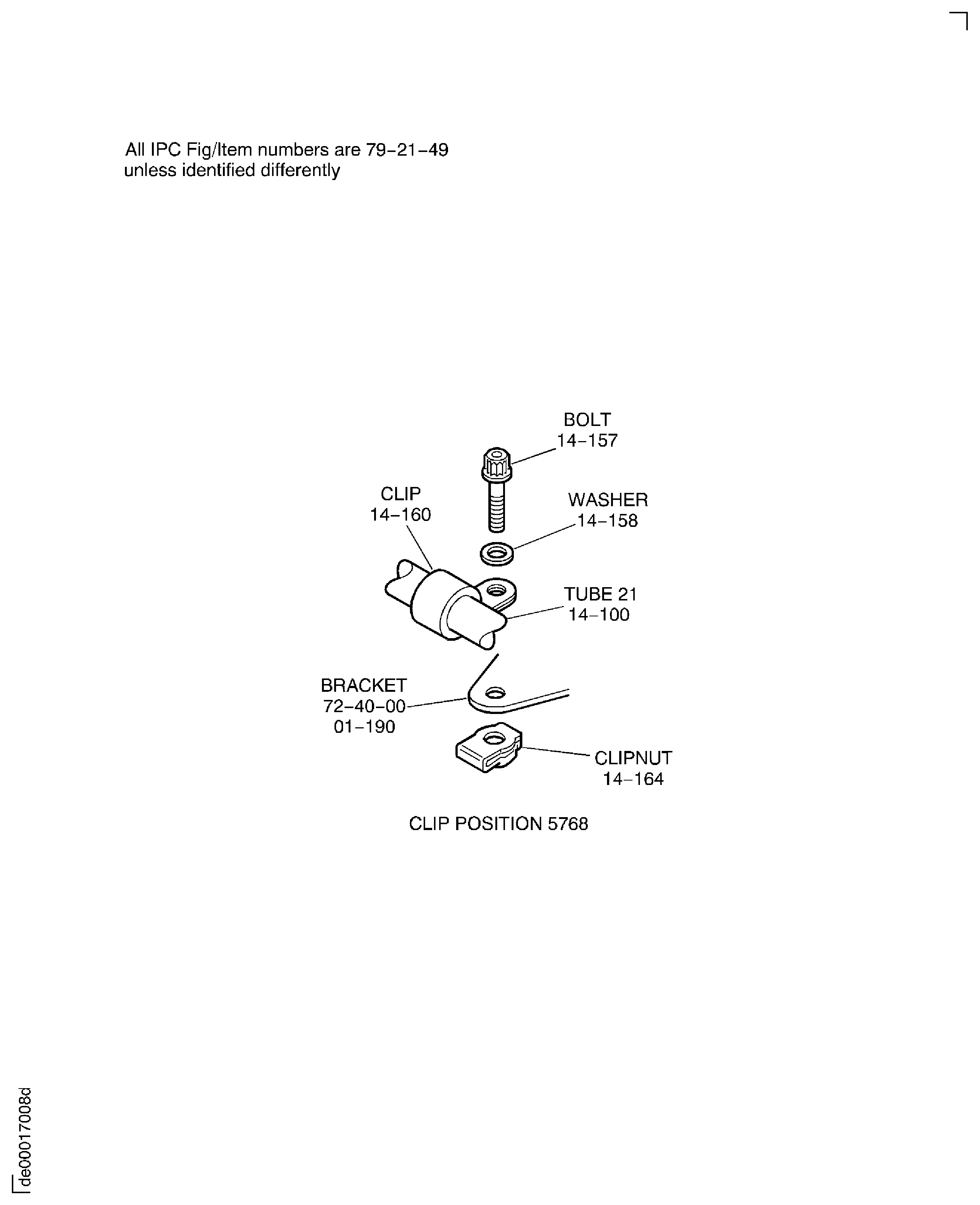 All IPC Fig/Item numbers are 79–21–49
unless identified differently

BOLT
14–157

CLIP
14–160

WASHER
14–158

TUBE 21
14–100

BRACKET
72–40–00
01–190

CLIPNUT
14–164

CLIP POSITION 5768

de00017008d