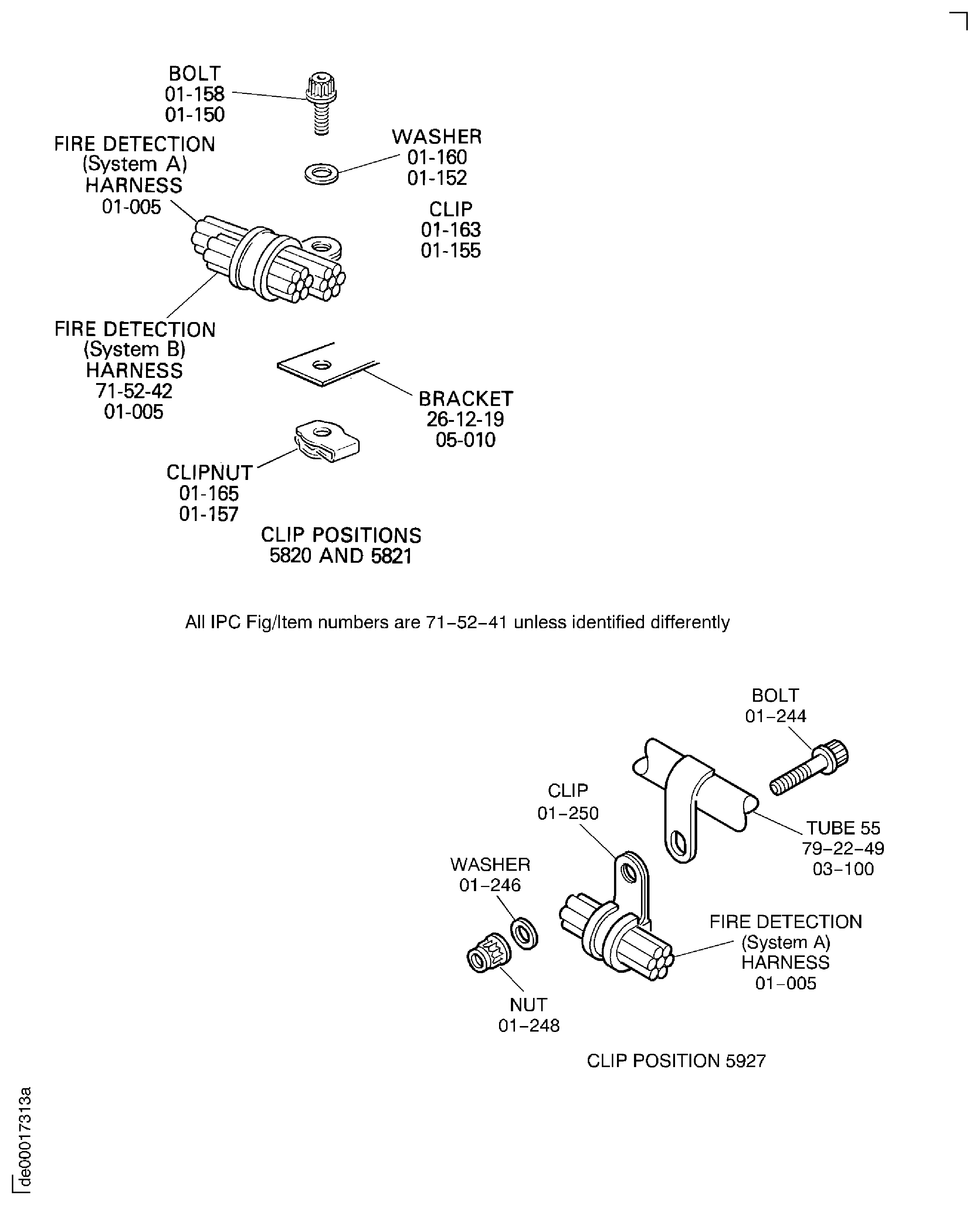 BOLT
01-158
01-150

FIRE DETECTION
(System A)
HARNESS
01-005

WASHER
01-160
01-152

CLIP
01-163
01-155

FIRE DETECTION
(System B)
HARNESS
71-52-42
01-005

BRACKET
26-12-19
05-010

CLIPNUT
01-165
01-157

CLIP POSITIONS
5820 AND 5821

All IPC Fig/Item numbers are 71–52–41 unless identified differently

BOLT
01–244

CLIP
01–250

TUBE 55
79–22–49
03–100

WASHER
01–246

FIRE DETECTION
(System A)
HARNESS
01–005

NUT
01–248

CLIP POSITION 5927

de00017313a