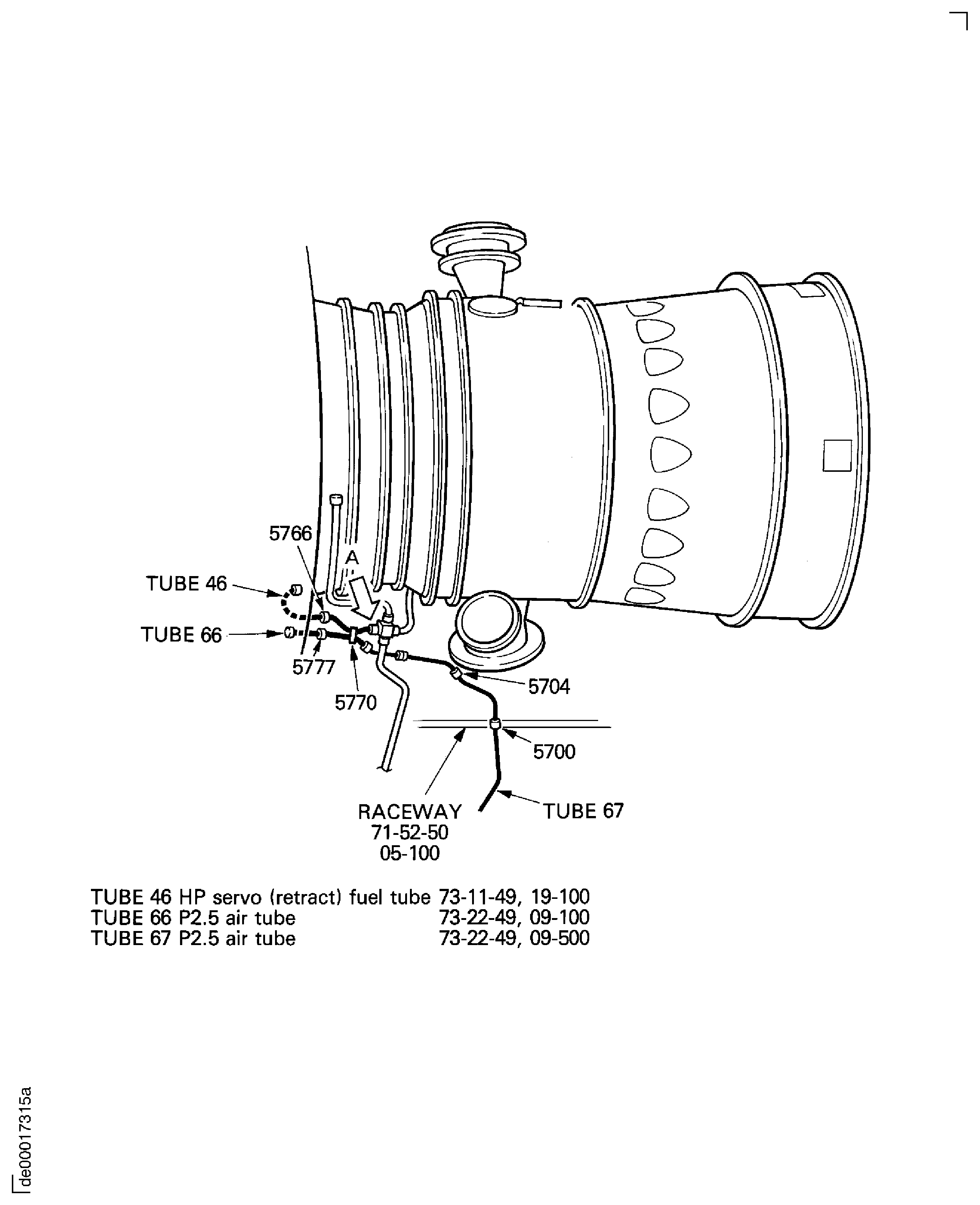 5766
A
TUBE 46
TUBE 66
5777
5770
5704
5700
RACEWAY
71-52-50
05-100
TUBE 67

TUBE 46 HP servo (retract) fuel tube 73-11-49, 19-100
TUBE 66 P2.5 air tube 73-22-49, 09-100
TUBE 67 P2.5 air tube 73-22-49, 09-500

de00017315a