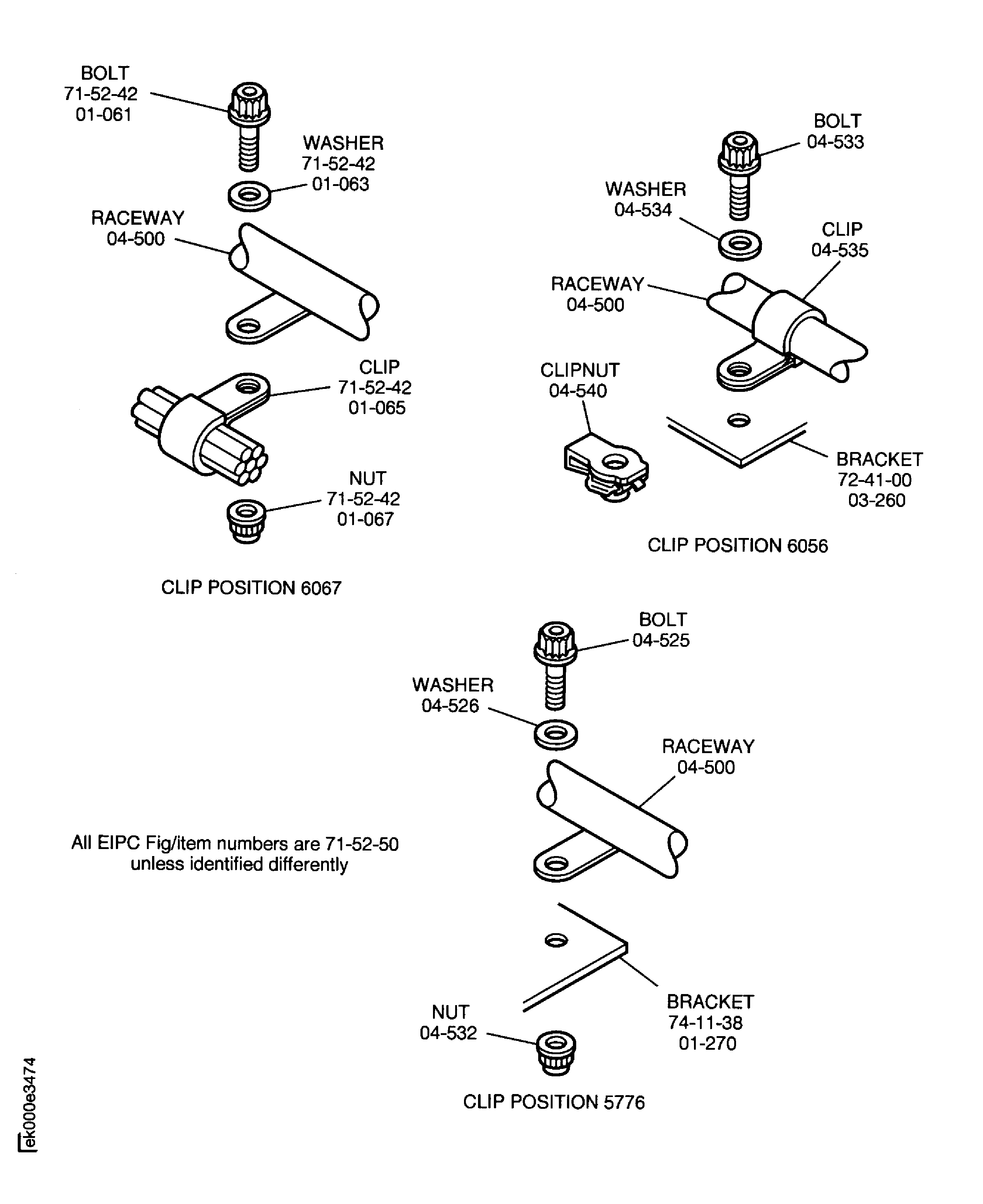 BOLT
71-52-42
01-061

WASHER
71-52-42
01-063

RACEWAY
04-500

CLIP
71-52-42
01-065

NUT
71-52-42
01-067

CLIP POSITION 6067

BOLT
04-533

WASHER
04-534

CLIP
04-535

RACEWAY
04-500

CLIPNUT
04-540

BRACKET
72-41-00
03-260

CLIP POSITION 6056

BOLT
04-525

WASHER
04-526

RACEWAY
04-500

All EIPC Fig/item numbers are 71-52-50 unless identified differently

BRACKET
74-11-38
01-270

NUT
04-532

CLIP POSITION 5776

ek000e3474