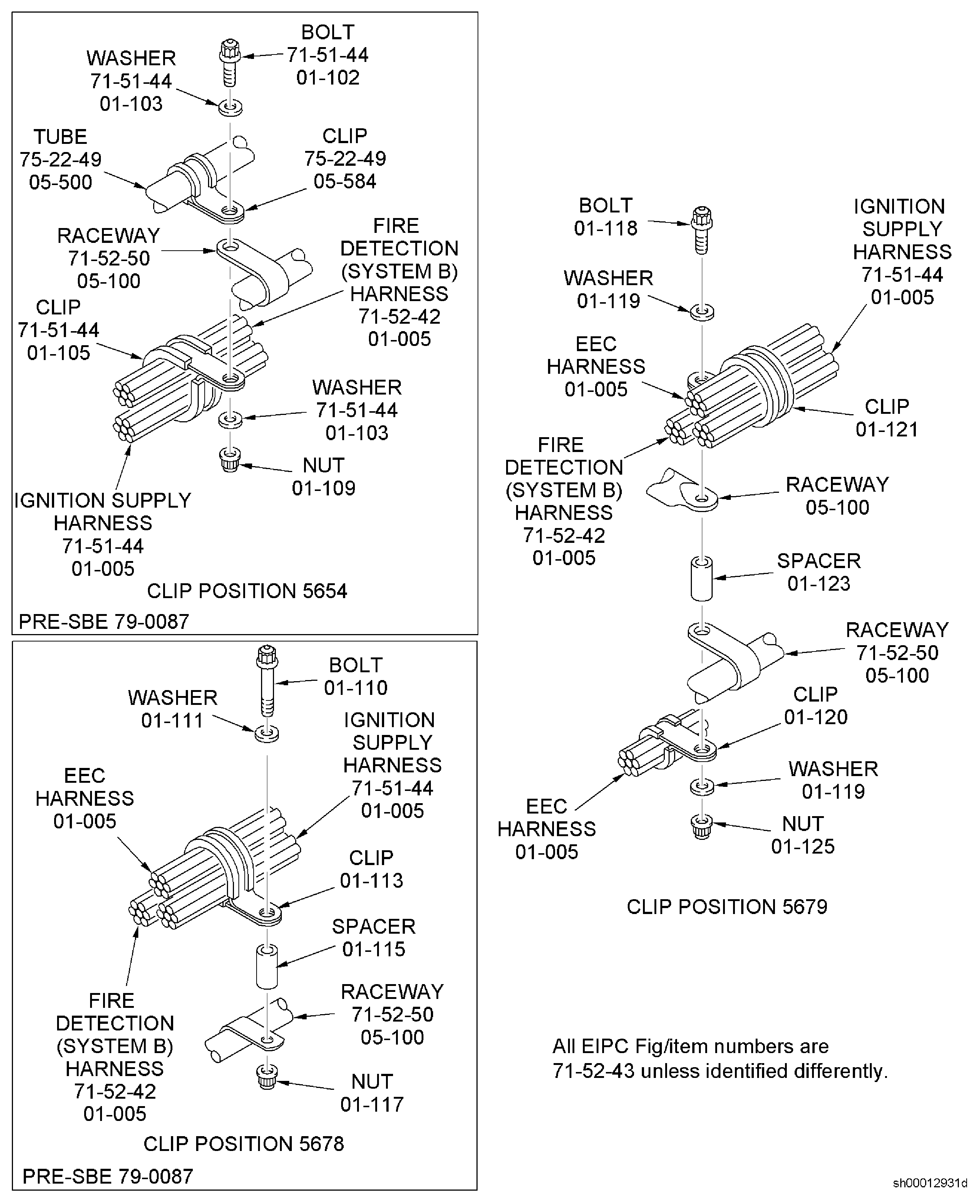 BOLT
71-51-44
01-102

WASHER
71-51-44
01-103

TUBE
75-22-49
05-500

CLIP
75-22-49
05-584

RACEWAY
71-52-50
05-100

FIRE
DETECTION
(SYSTEM B)
HARNESS
71-52-42
01-005

CLIP
71-51-44
01-105

WASHER
71-51-44
01-103

NUT
01-109

IGNITION SUPPLY
HARNESS
71-51-44
01-005

CLIP POSITION 5654

PRE-SBE 79-0087

BOLT
01-110

WASHER
01-111

IGNITION
SUPPLY
HARNESS
71-51-44
01-005

EEC
HARNESS
01-005

CLIP
01-113

SPACER
01-115

RACEWAY
71-52-50
05-100

FIRE
DETECTION
(SYSTEM B)
HARNESS
71-52-42
01-005

NUT
01-117

CLIP POSITION 5678

PRE-SBE 79-0087

BOLT
01-118

IGNITION
SUPPLY
HARNESS
71-51-44
01-005

WASHER
01-119

EEC
HARNESS
01-005

CLIP
01-121

FIRE
DETECTION
(SYSTEM B)
HARNESS
71-52-42
01-005

RACEWAY
05-100

SPACER
01-123

RACEWAY
71-52-50
05-100

CLIP
01-120

WASHER
01-119

EEC
HARNESS
01-005

NUT
01-125

CLIP POSITION 5679

All EIPC Fig/item numbers are
71-52-43 unless identified differently.

sh00012931d