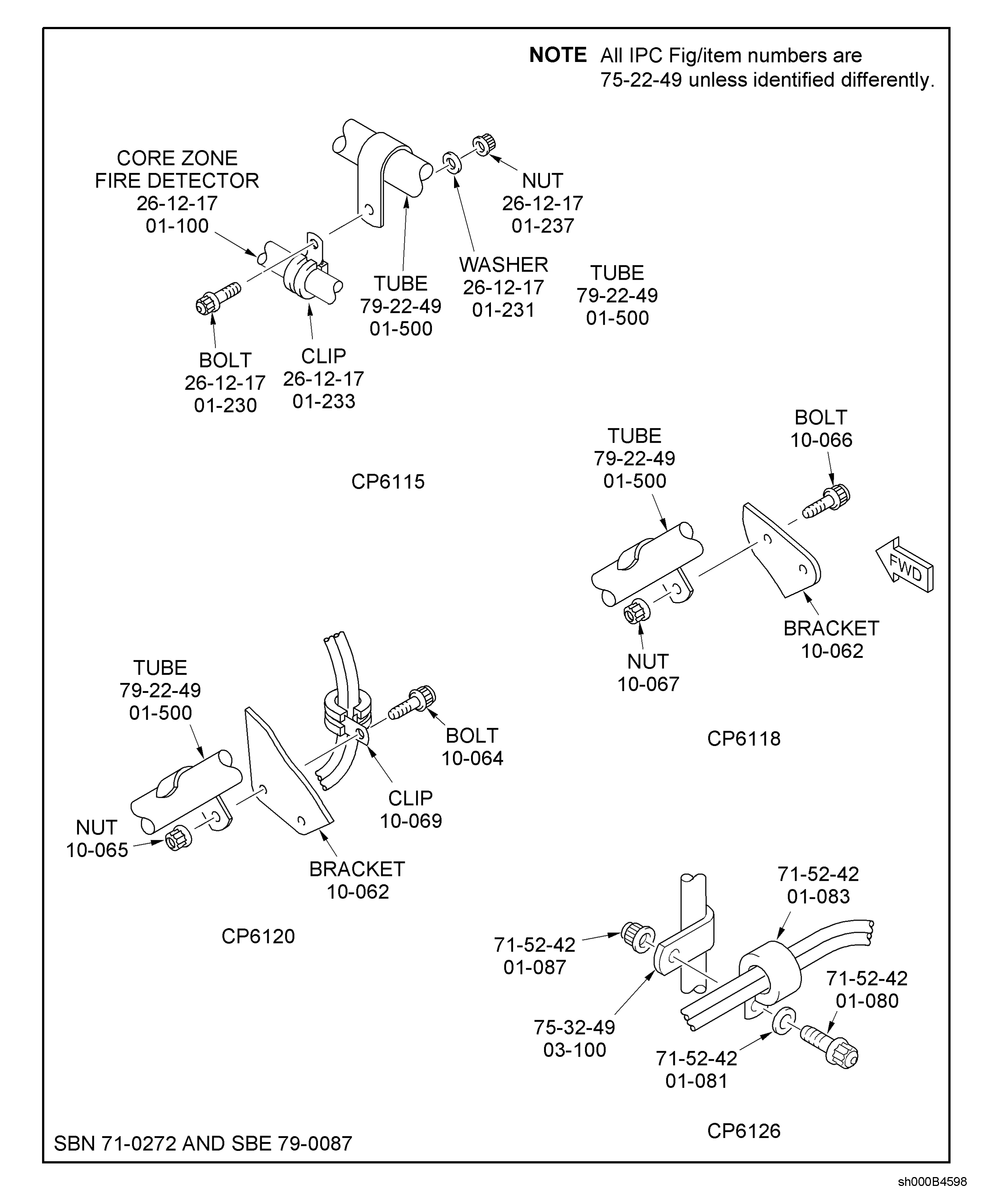 NOTE All IPC Fig/item numbers are 75-22-49 unless identified differently.

CORE ZONE
FIRE DETECTOR
26-12-17
01-100

NUT
26-12-17
01-237

WASHER
26-12-17
01-231

TUBE
79-22-49
01-500

TUBE
79-22-49
01-500

BOLT
26-12-17
01-230

CLIP
26-12-17
01-233

CP6115

TUBE
79-22-49
01-500

BOLT
10-066

FWD

BRACKET
10-062

NUT
10-067

CP6118

TUBE
79-22-49
01-500

BOLT
10-064

CLIP
10-069

NUT
10-065

BRACKET
10-062

CP6120

71-52-42
01-083

71-52-42
01-087

71-52-42
01-080

75-32-49
03-100

71-52-42
01-081

CP6126

SBN 71-0272 AND SBE 79-0087

sh000B4598