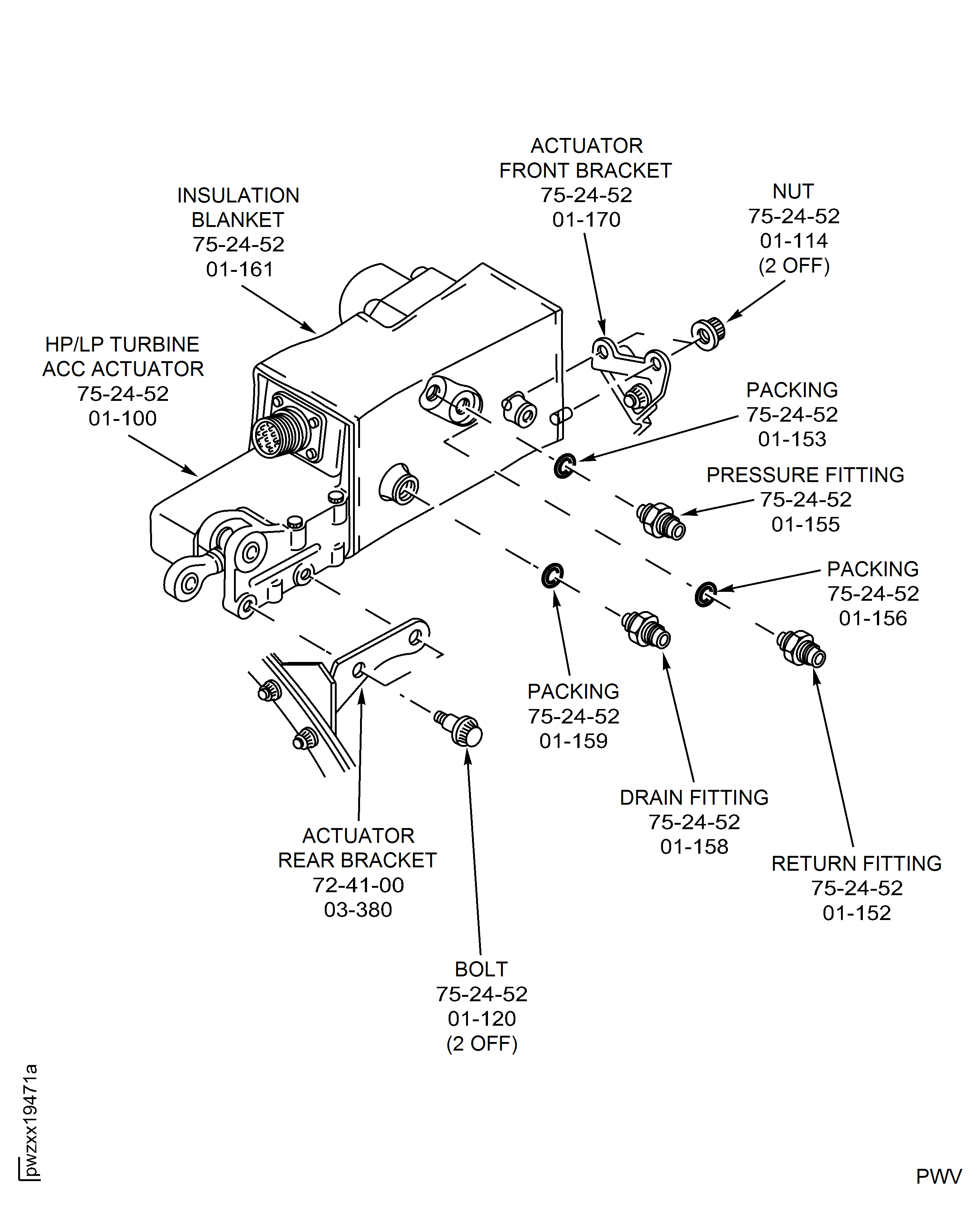 ACTUATOR
FRONT BRACKET
75-24-52
01-170

INSULATION
BLANKET
75-24-52
01-161

NUT
75-24-52
01-114
(2 OFF)

HP/LP TURBINE
ACC ACTUATOR
75-24-52
01-100

PACKING
75-24-52
01-153

PRESSURE FITTING
75-24-52
01-155

PACKING
75-24-52
01-156

PACKING
75-24-52
01-159

DRAIN FITTING
75-24-52
01-158

RETURN FITTING
75-24-52
01-152

ACTUATOR
REAR BRACKET
72-41-00
03-380

BOLT
75-24-52
01-120
(2 OFF)

pwzxx19471a

PWV