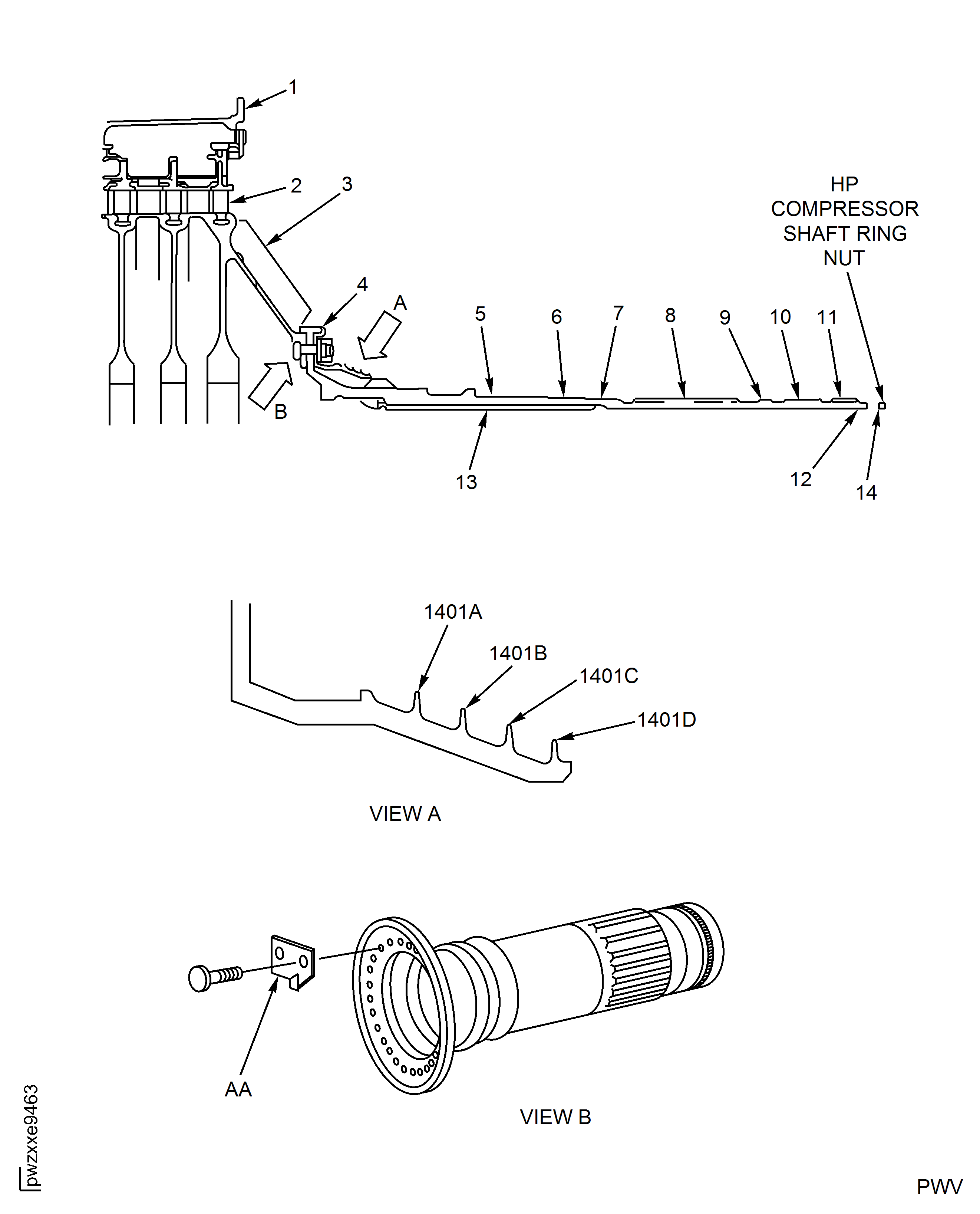 1

2

3

HP COMPRESSOR SHAFT RING NUT

4

A

5

6

7

8

9

10

11

B

13

12

14

1401A

1401B

1401C

1401D

VIEW A

AA

VIEW B

pwzxxe9463

PWV