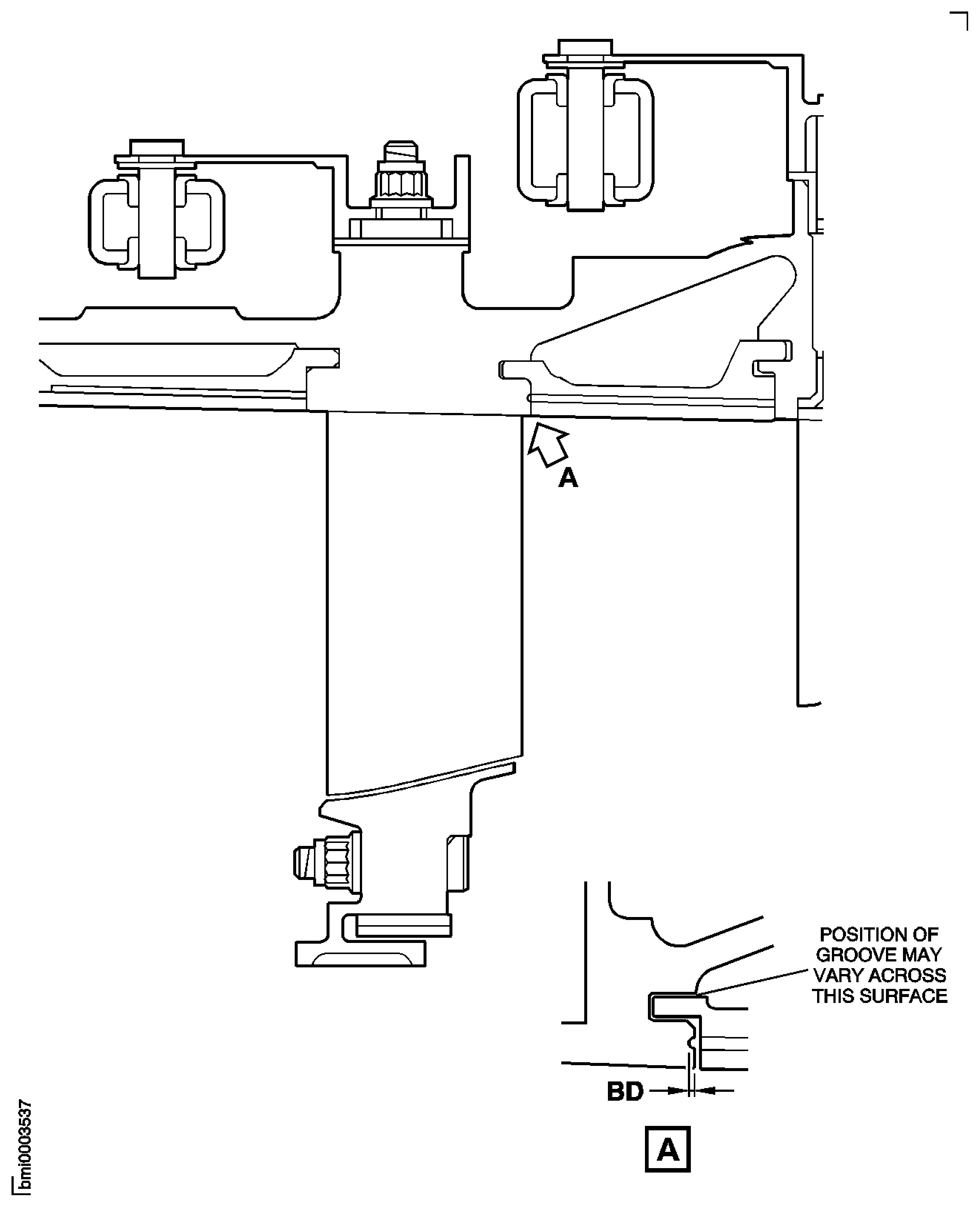 A

POSITION OF GROOVE MAY VARY ACROSS THIS SURFACE

BD

A

bmi0003537